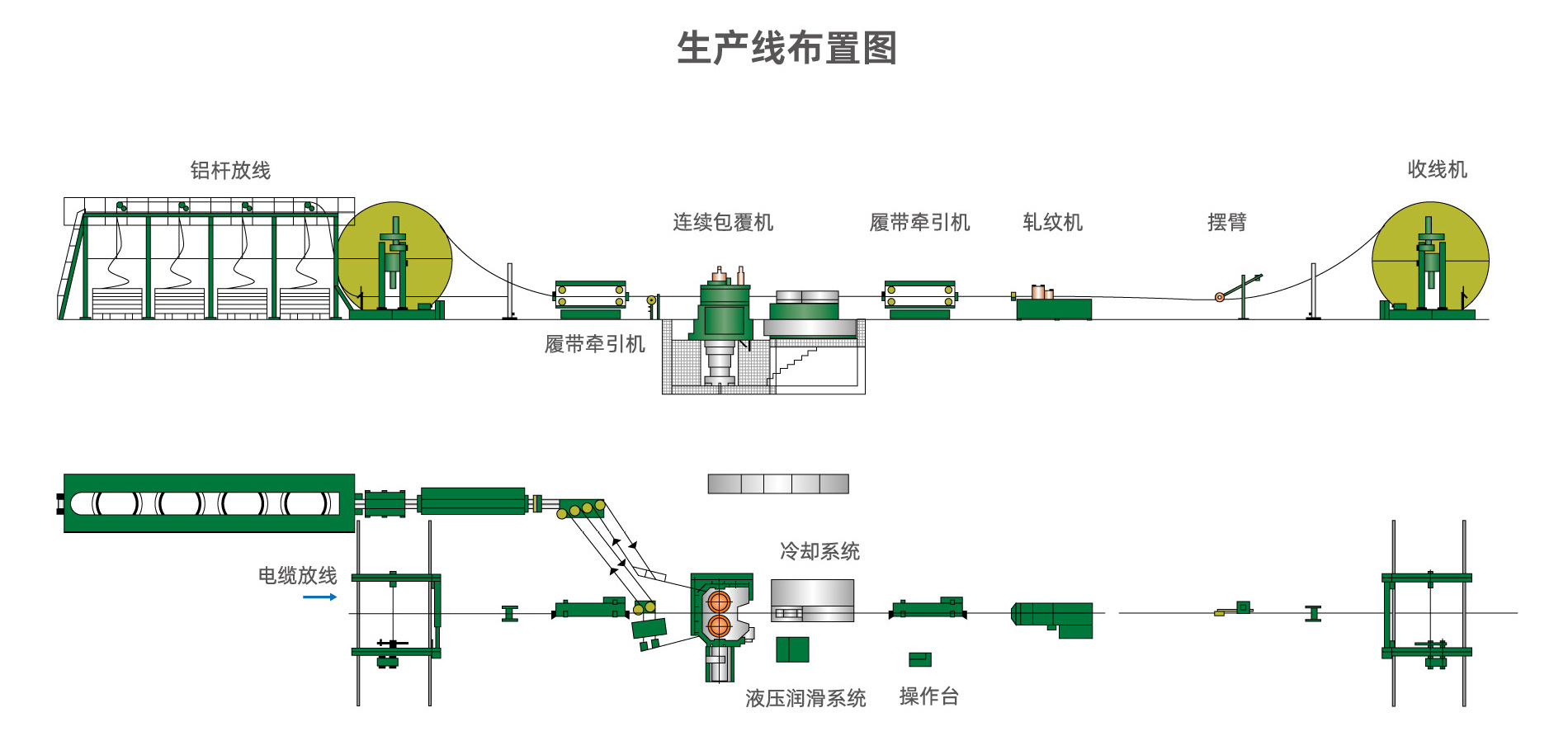 生产线布置图

铝杆放线

收线机

连续包覆机

履带牵引机

轧纹机

摆臂

履带牵引机

冷却系统

电缆放线

液压润滑系统

操作台