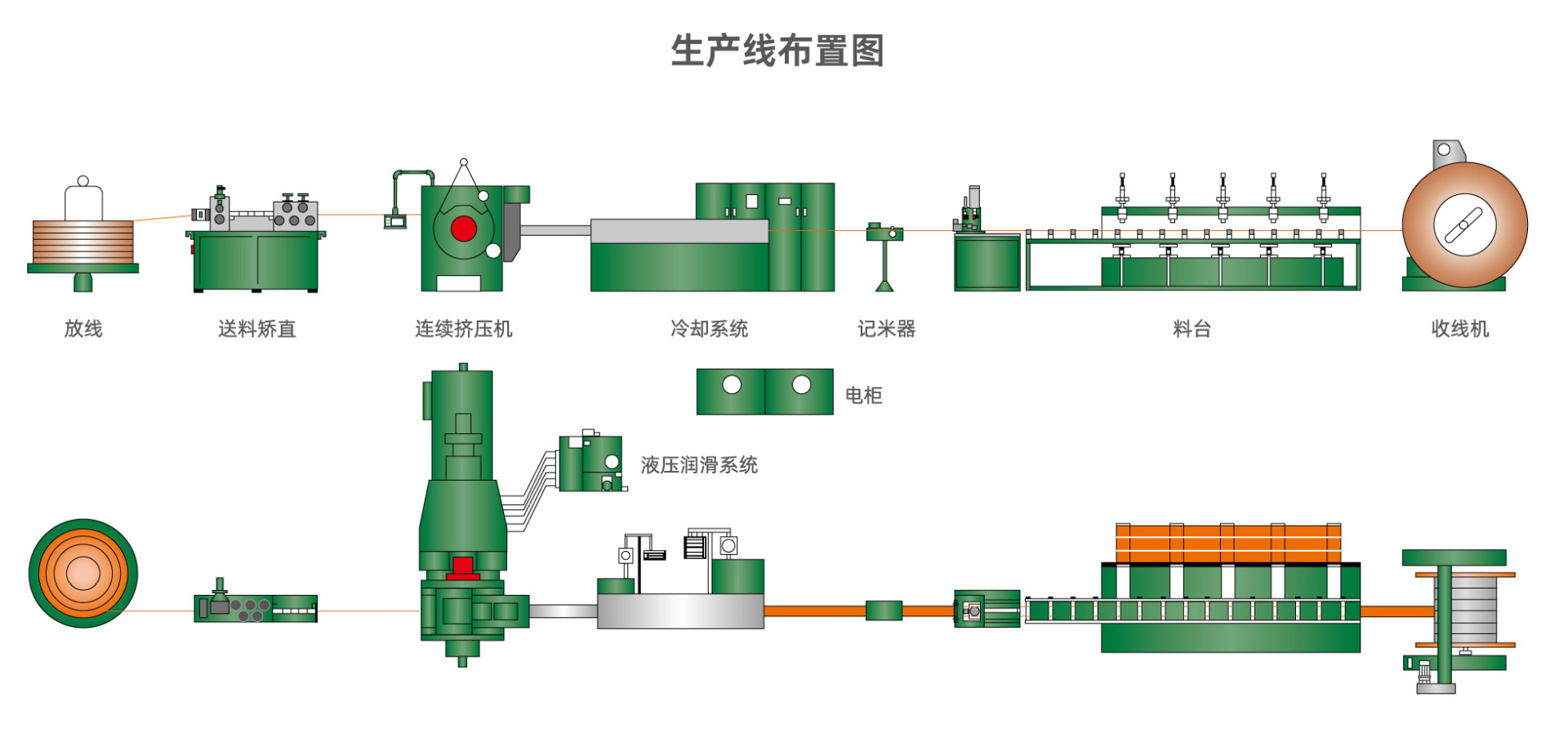 生产线布置图

放线

送料矫直

连续挤压机

冷却系统

记米器

料台

收线机

电柜

液压润滑系统