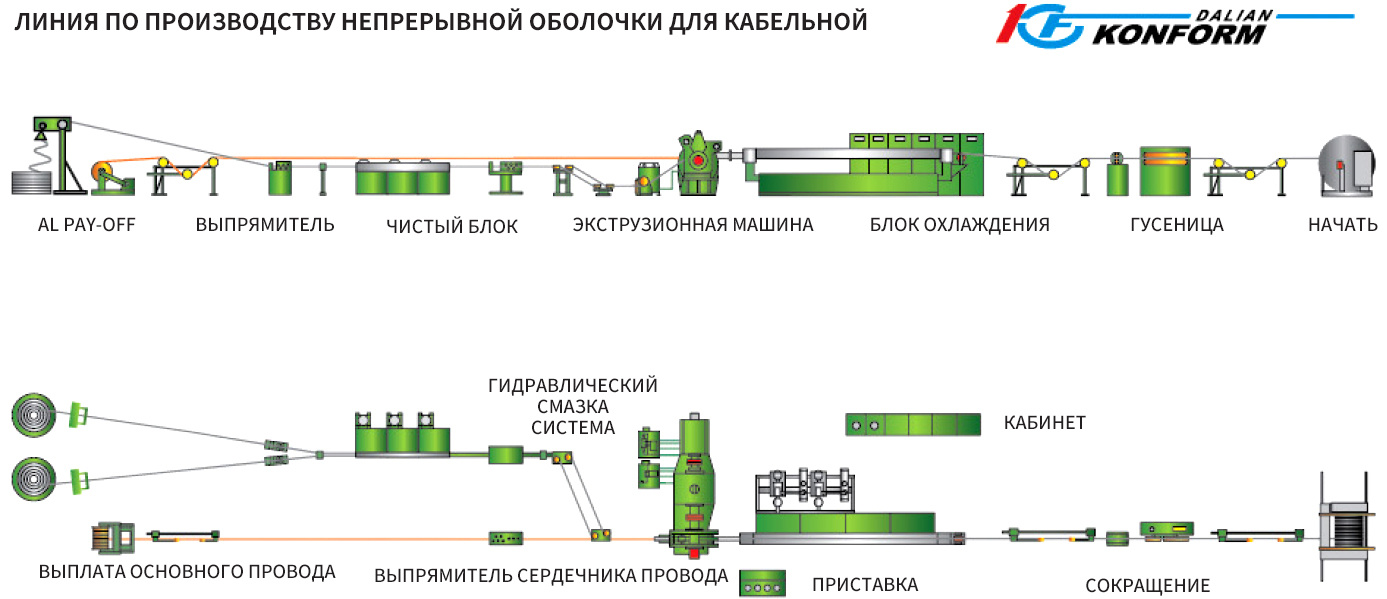 ЛИНИЯ ПО ПРОИЗВОДСТВУ НЕПРЕРЫВНОЙ ОБОЛОЧКИ ДЛЯ КАБЕЛЬНОЙ

DALIAN KONFORM

AL PAY-OFF

ВЫПРЯМИТЕЛЬ

ЧИСТЫЙ БЛОК

ЭКСТРУЗИОННАЯ МАШИНА

БЛОК ОХЛАЖДЕНИЯ

ГУСЕНИЦА

НАЧАТЬ

ГИДРАВЛИЧЕСКИЙ СМАЗКА СИСТЕМА

КАБИНЕТ

ВЫПЛАТА ОСНОВНОГО ПРОВОДА

ВЫПРЯМИТЕЛЬ СЕРДЕЧНИКА ПРОВОДА

ПРИСТАВКА

СОКРАЩЕНИЕ