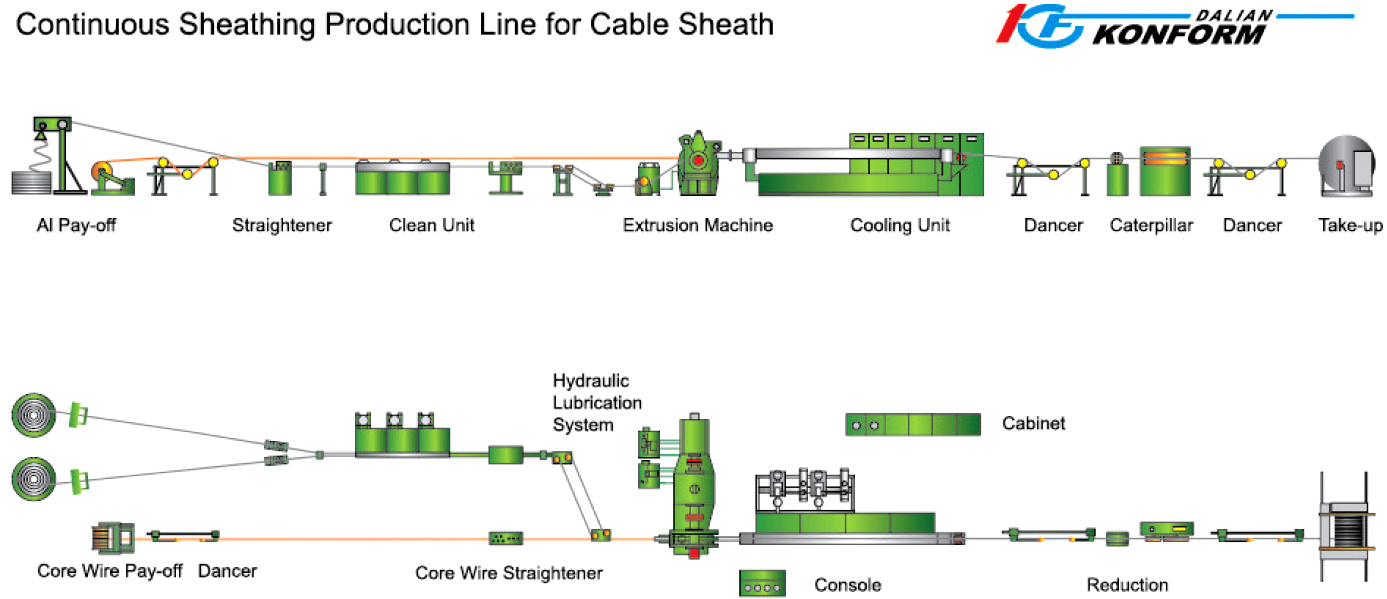 Continuous Sheathing Production Line for Cable Sheath

DALIAN KONFORM

Al Pay-off
Straightener
Clean Unit
Extrusion Machine
Cooling Unit
Dancer
Caterpillar
Dancer
Take-up

Hydraulic Lubrication System
Cabinet
Core Wire Pay-off
Dancer
Core Wire Straightener
Console
Reduction