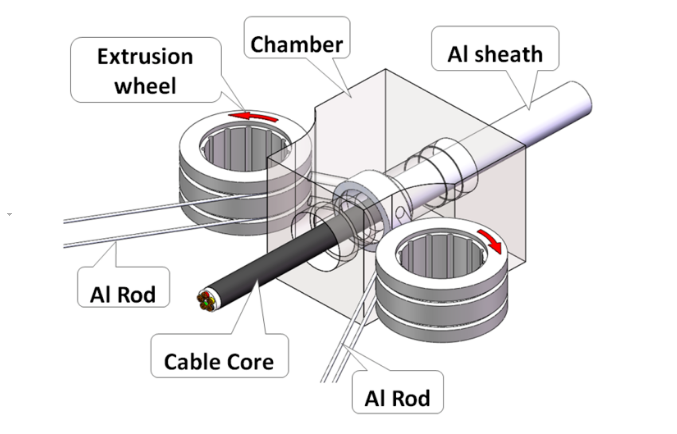 Extrusion wheel

Chamber

Al sheath

Al Rod

Cable Core

Al Rod