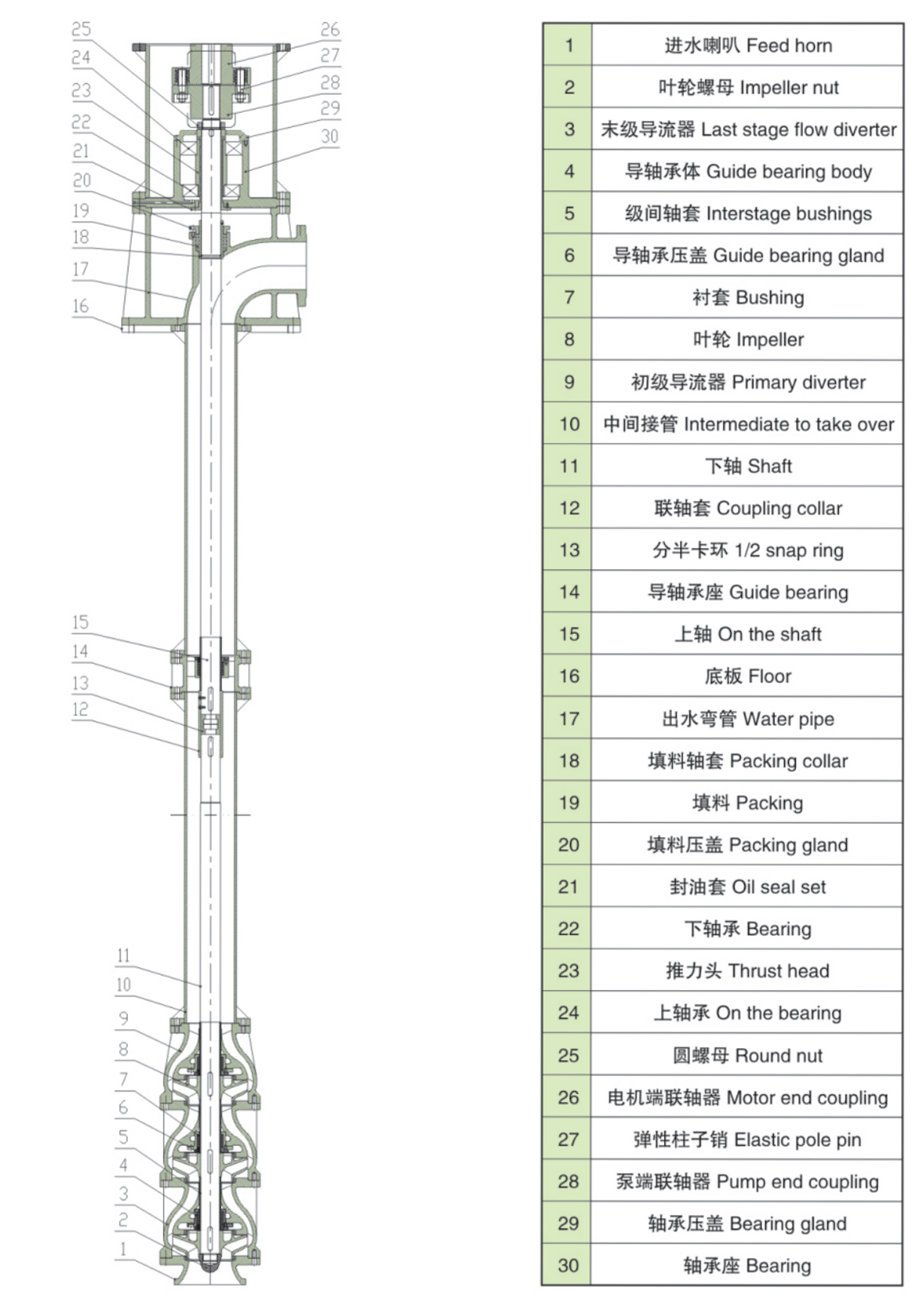 25
24
23
22
21
20
19
18
17
16
26
27
28
29
30
15
14
13
12
11
10
9
8
7
6
5
4
3
2
1

| 1 | 进水喇叭 Feed horn |
|---|---|
| 2 | 叶轮螺母 Impeller nut |
| 3 | 末级导流器 Last stage flow diverter |
| 4 | 导轴承体 Guide bearing body |
| 5 | 级间轴套 Interstage bushings |
| 6 | 导轴承压盖 Guide bearing gland |
| 7 | 衬套 Bushing |
| 8 | 叶轮 Impeller |
| 9 | 初级导流器 Primary diverter |
| 10 | 中间接管 Intermediate to take over |
| 11 | 下轴 Shaft |
| 12 | 联轴套 Coupling collar |
| 13 | 分半卡环 1/2 snap ring |
| 14 | 导轴承座 Guide bearing |
| 15 | 上轴 On the shaft |
| 16 | 底板 Floor |
| 17 | 出水弯管 Water pipe |
| 18 | 填料轴套 Packing collar |
| 19 | 填料 Packing |
| 20 | 填料压盖 Packing gland |
| 21 | 封油套 Oil seal set |
| 22 | 下轴承 Bearing |
| 23 | 推力头 Thrust head |
| 24 | 上轴承 On the bearing |
| 25 | 圆螺母 Round nut |
| 26 | 电机端联轴器 Motor end coupling |
| 27 | 弹性柱子销 Elastic pole pin |
| 28 | 泵端联轴器 Pump end coupling |
| 29 | 轴承压盖 Bearing gland |
| 30 | 轴承座 Bearing |