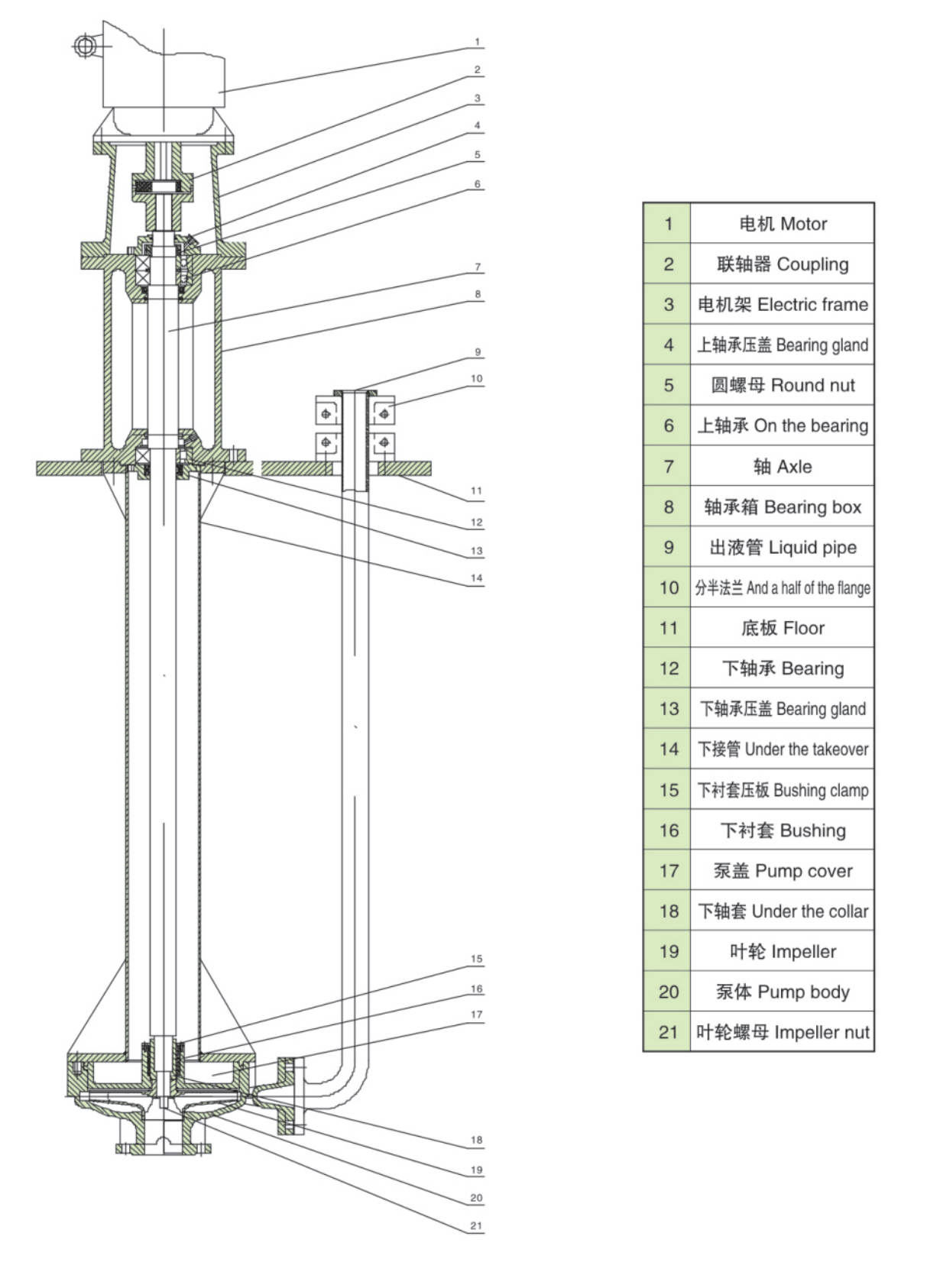 1
2
3
4
5
6
7
8
9
10
11
12
13
14
15
16
17
18
19
20
21

| 1 | 电机 Motor |
|---|---|
| 2 | 联轴器 Coupling |
| 3 | 电机架 Electric frame |
| 4 | 上轴承压盖 Bearing gland |
| 5 | 圆螺母 Round nut |
| 6 | 上轴承 On the bearing |
| 7 | 轴 Axle |
| 8 | 轴承箱 Bearing box |
| 9 | 出液管 Liquid pipe |
| 10 | 分半法兰 And a half of the flange |
| 11 | 底板 Floor |
| 12 | 下轴承 Bearing |
| 13 | 下轴承压盖 Bearing gland |
| 14 | 下接管 Under the takeover |
| 15 | 下衬套压板 Bushing clamp |
| 16 | 下衬套 Bushing |
| 17 | 泵盖 Pump cover |
| 18 | 下轴套 Under the collar |
| 19 | 叶轮 Impeller |
| 20 | 泵体 Pump body |
| 21 | 叶轮螺母 Impeller nut |