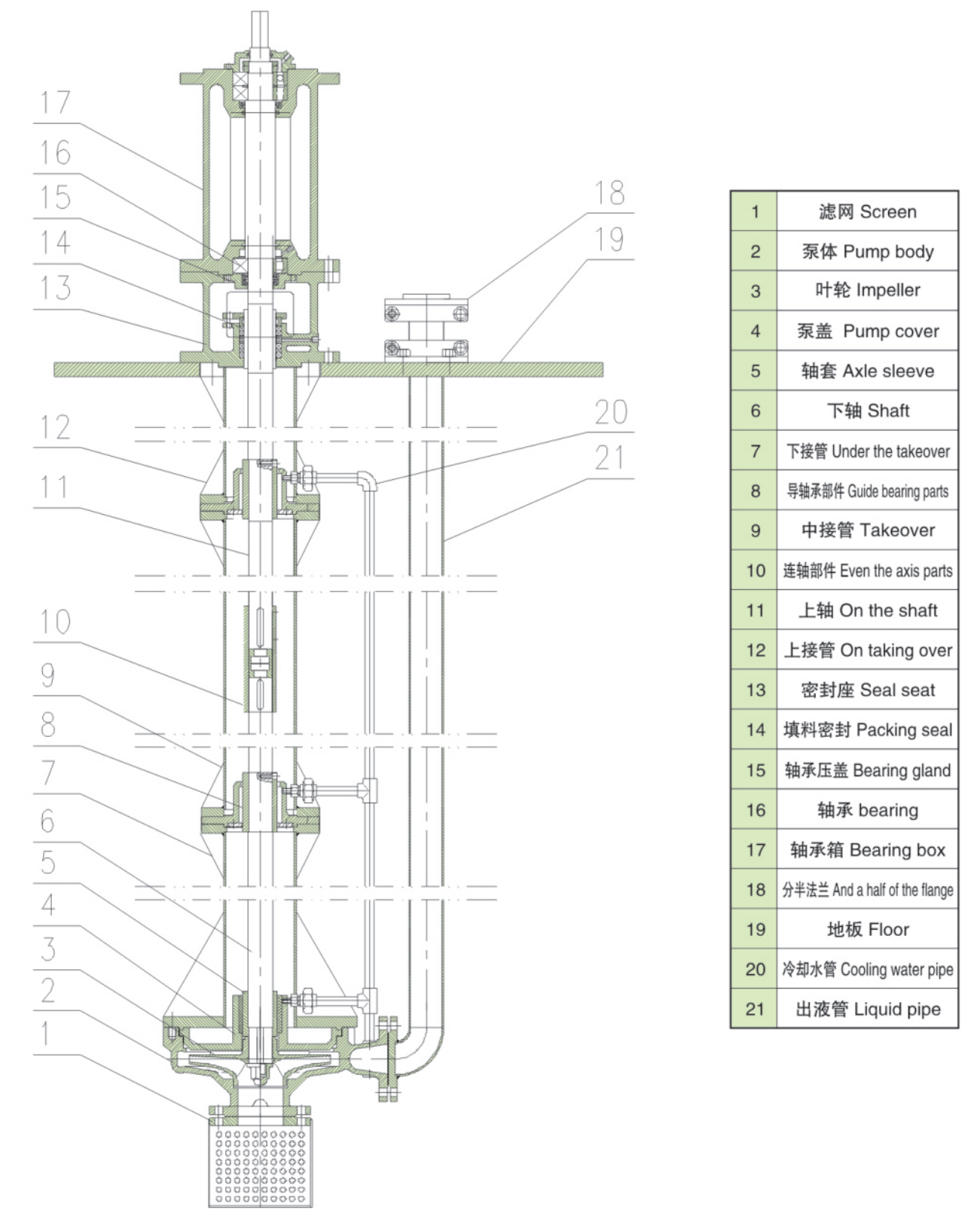 17
16
15
14
13
12
11
10
9
8
7
6
5
4
3
2
1
18
19
20
21

| 1 | 滤网 Screen |
|---|---|
| 2 | 泵体 Pump body |
| 3 | 叶轮 Impeller |
| 4 | 泵盖 Pump cover |
| 5 | 轴套 Axle sleeve |
| 6 | 下轴 Shaft |
| 7 | 下接管 Under the takeover |
| 8 | 导轴承部件 Guide bearing parts |
| 9 | 中接管 Takeover |
| 10 | 连轴部件 Even the axis parts |
| 11 | 上轴 On the shaft |
| 12 | 上接管 On taking over |
| 13 | 密封座 Seal seat |
| 14 | 填料密封 Packing seal |
| 15 | 轴承压盖 Bearing gland |
| 16 | 轴承 bearing |
| 17 | 轴承箱 Bearing box |
| 18 | 分半法兰 And a half of the flange |
| 19 | 地板 Floor |
| 20 | 冷却水管 Cooling water pipe |
| 21 | 出液管 Liquid pipe |