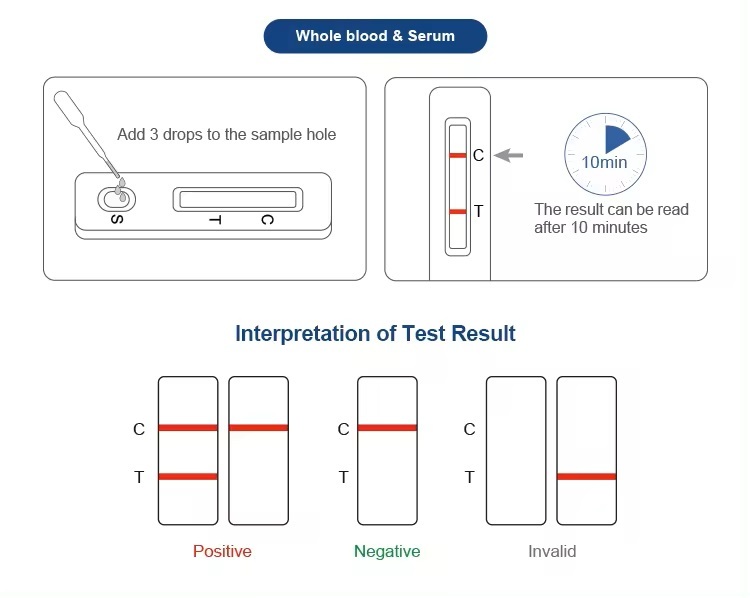 Whole blood & Serum

Add 3 drops to the sample hole

S T C

C
T

10min

The result can be read after 10 minutes

Interpretation of Test Result

C
T

Positive

C
T

Negative

C
T

Invalid