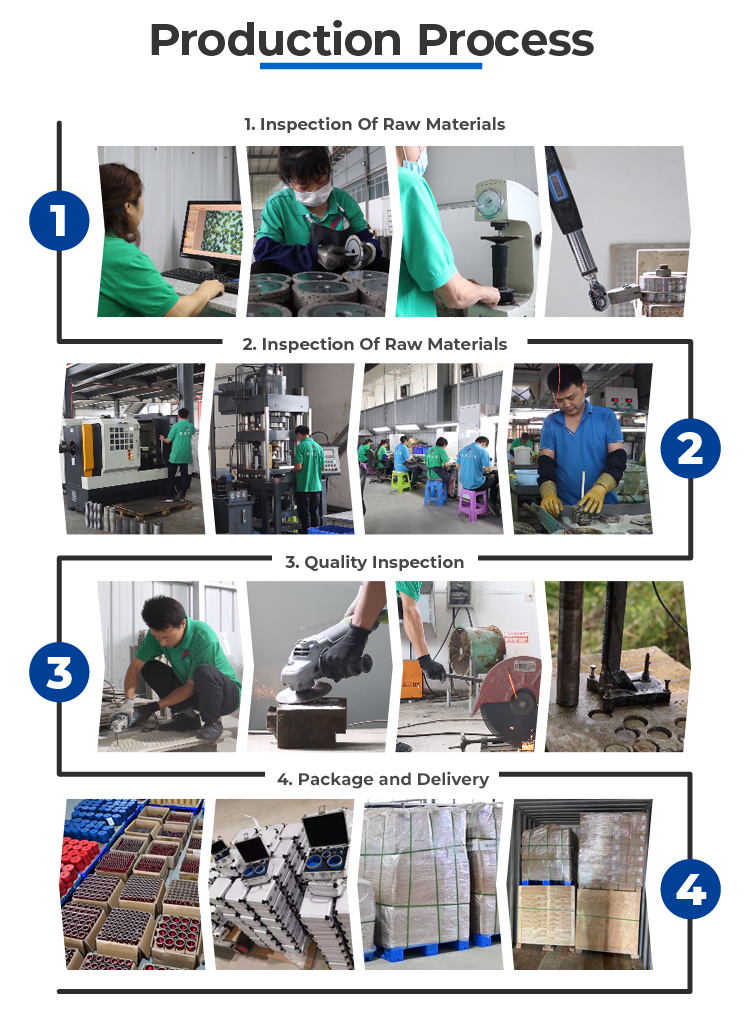 Production Process

1. Inspection Of Raw Materials

1

2. Inspection Of Raw Materials

2

3. Quality Inspection

3

4. Package and Delivery

4