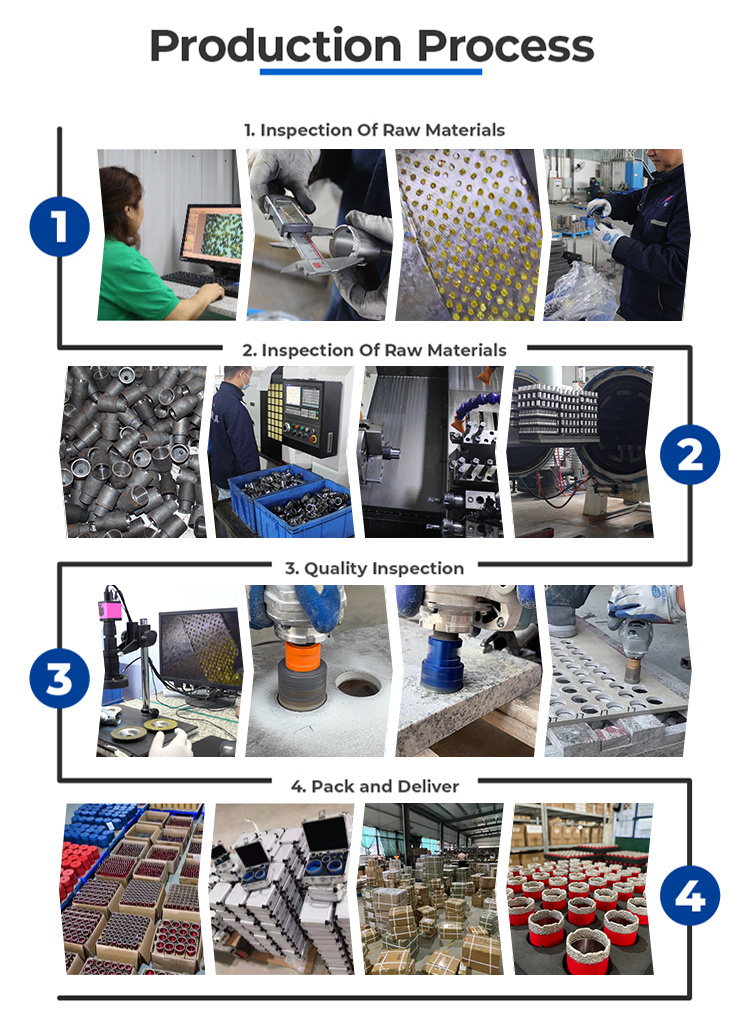 Production Process

1. Inspection Of Raw Materials

1

2. Inspection Of Raw Materials

2

3. Quality Inspection

3

4. Pack and Deliver

4