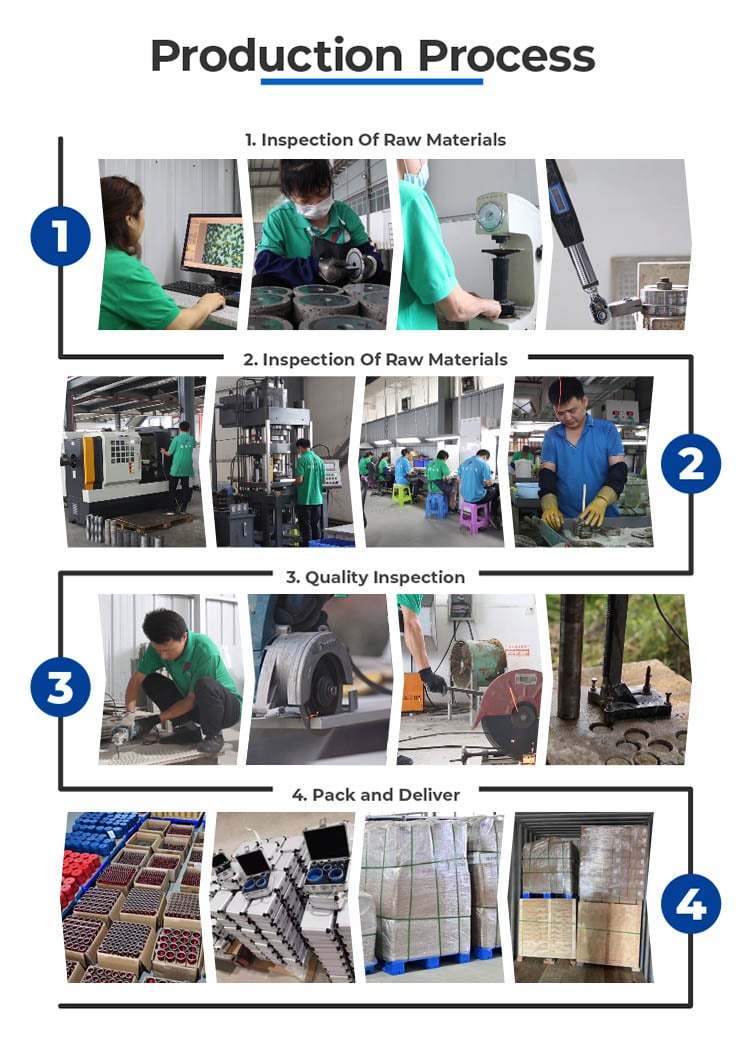 Production Process

1. Inspection Of Raw Materials

1

2. Inspection Of Raw Materials

2

3. Quality Inspection

3

4. Pack and Deliver

4