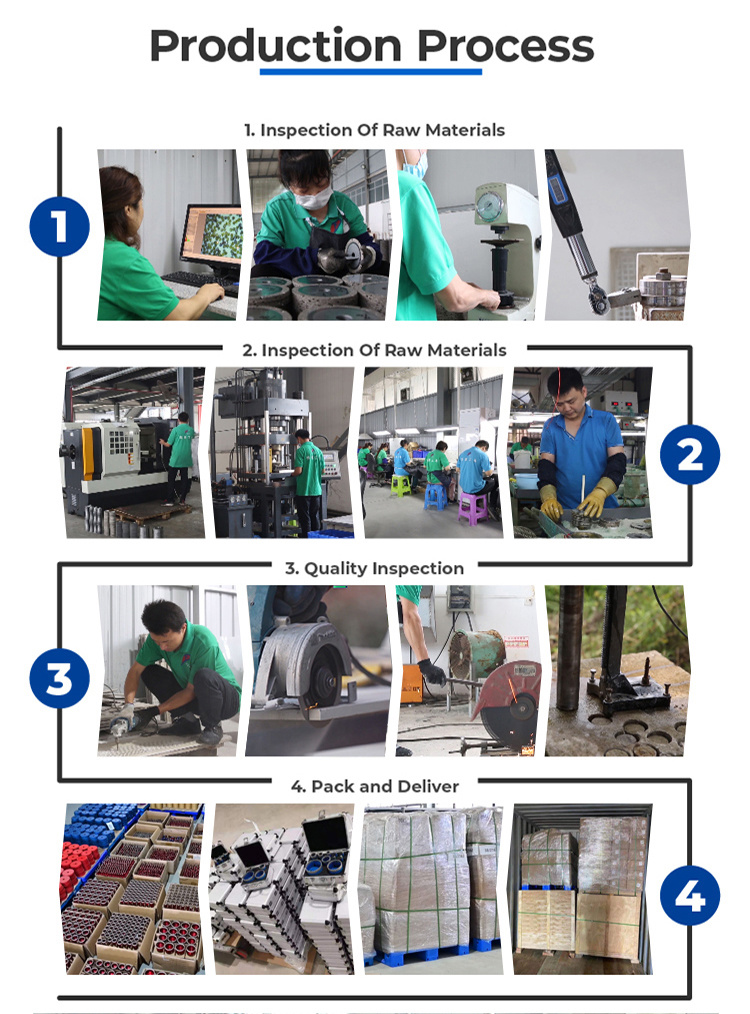 Production Process

1. Inspection Of Raw Materials

1

2. Inspection Of Raw Materials

2

3. Quality Inspection

3

4. Pack and Deliver

4