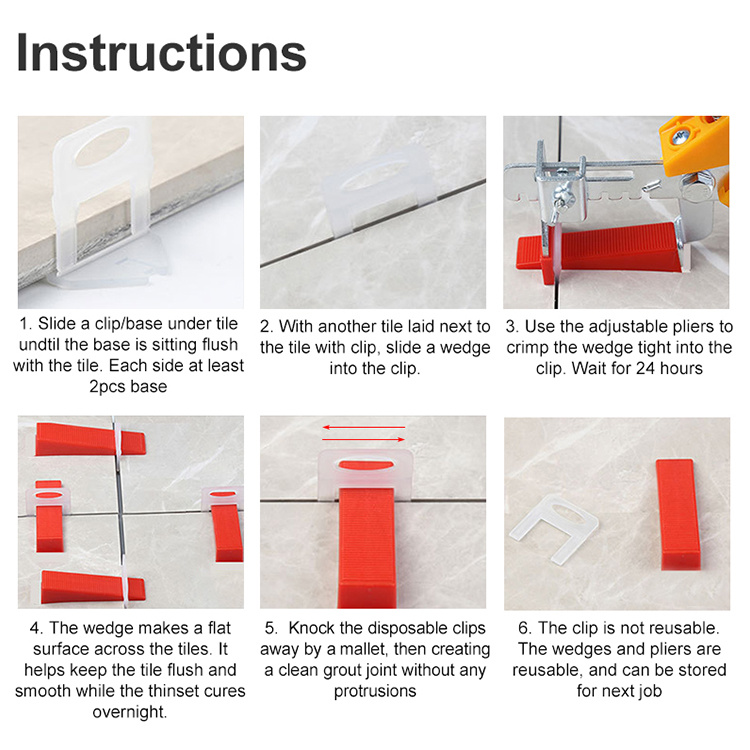 Instructions

1. Slide a clip/base under tile undtil the base is sitting flush with the tile. Each side at least 2pcs base

2. With another tile laid next to the tile with clip, slide a wedge into the clip.

3. Use the adjustable pliers to crimp the wedge tight into the clip. Wait for 24 hours

4. The wedge makes a flat surface across the tiles. It helps keep the tile flush and smooth while the thinset cures overnight.

5. Knock the disposable clips away by a mallet, then creating a clean grout joint without any protrusions

6. The clip is not reusable. The wedges and pliers are reusable, and can be stored for next job