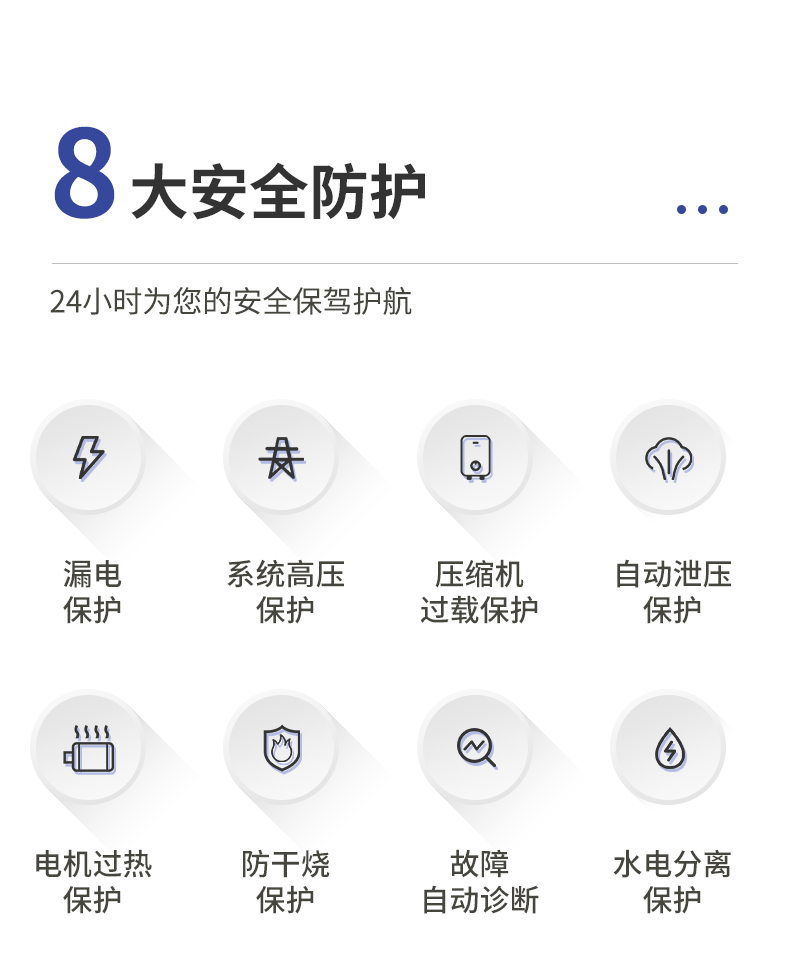 8大安全防护

24小时为您的安全保驾护航

漏电
保护

系统高压
保护

压缩机
过载保护

自动泄压
保护

电机过热
保护

防干烧
保护

故障
自动诊断

水电分离
保护