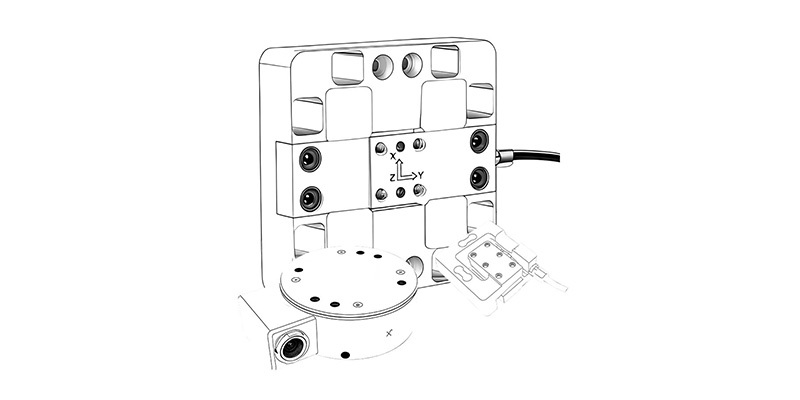 X
Z
Y
X