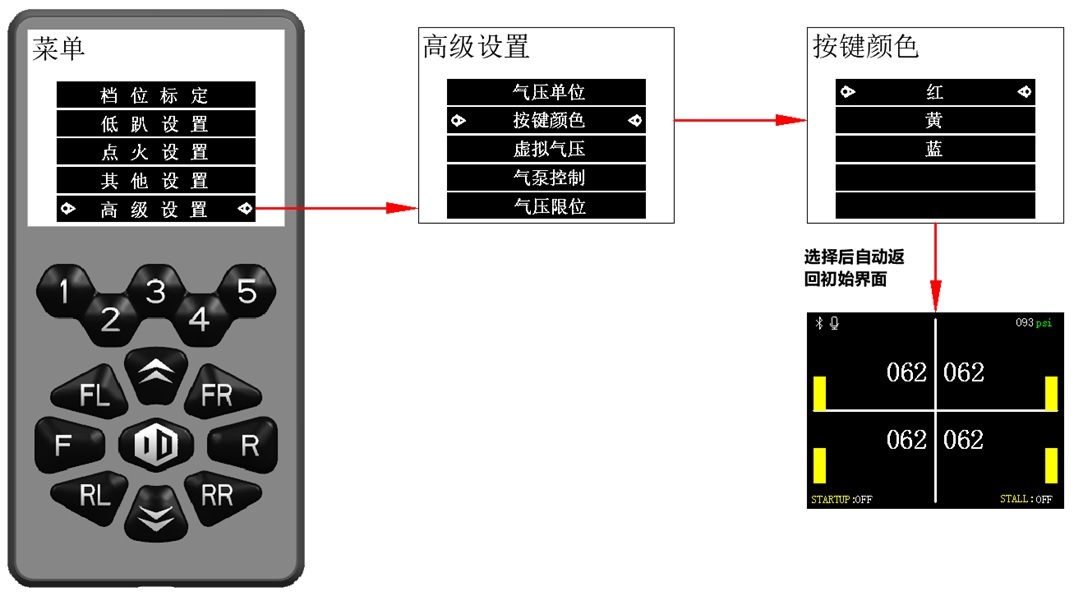 菜单

档位标定
低趴设置
点火设置
其他设置
高级设置

1 2 3 4 5
FL FR
F R
RL RR

高级设置

气压单位
按键颜色
虚拟气压
气泵控制
气压限位

按键颜色

红
黄
蓝

选择后自动返回初始界面

093 psi
062 062
062 062
STARTUP :OFF
STALL : OFF