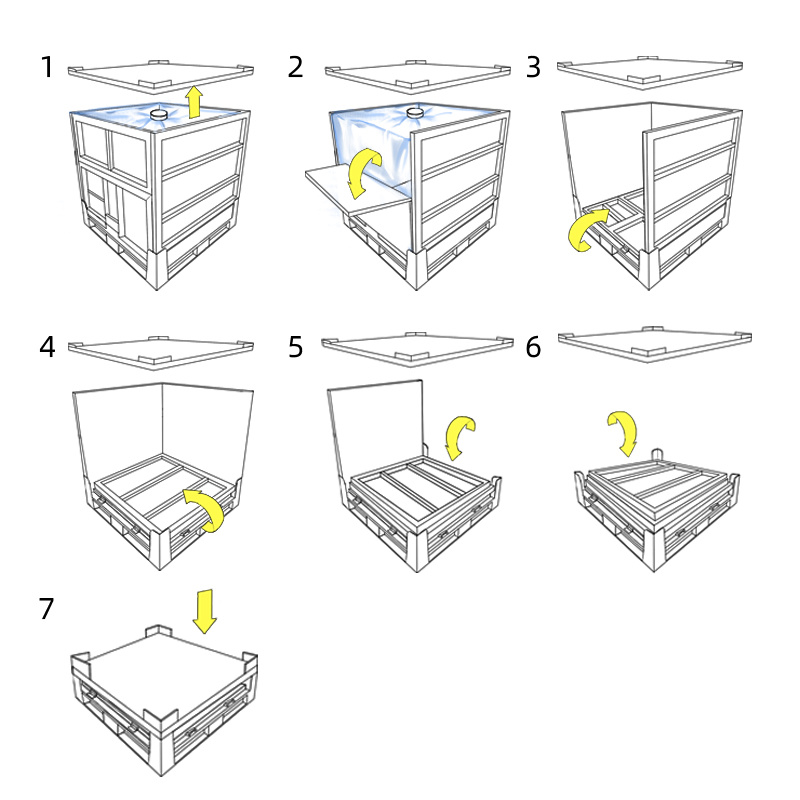 1
2
3
4
5
6
7