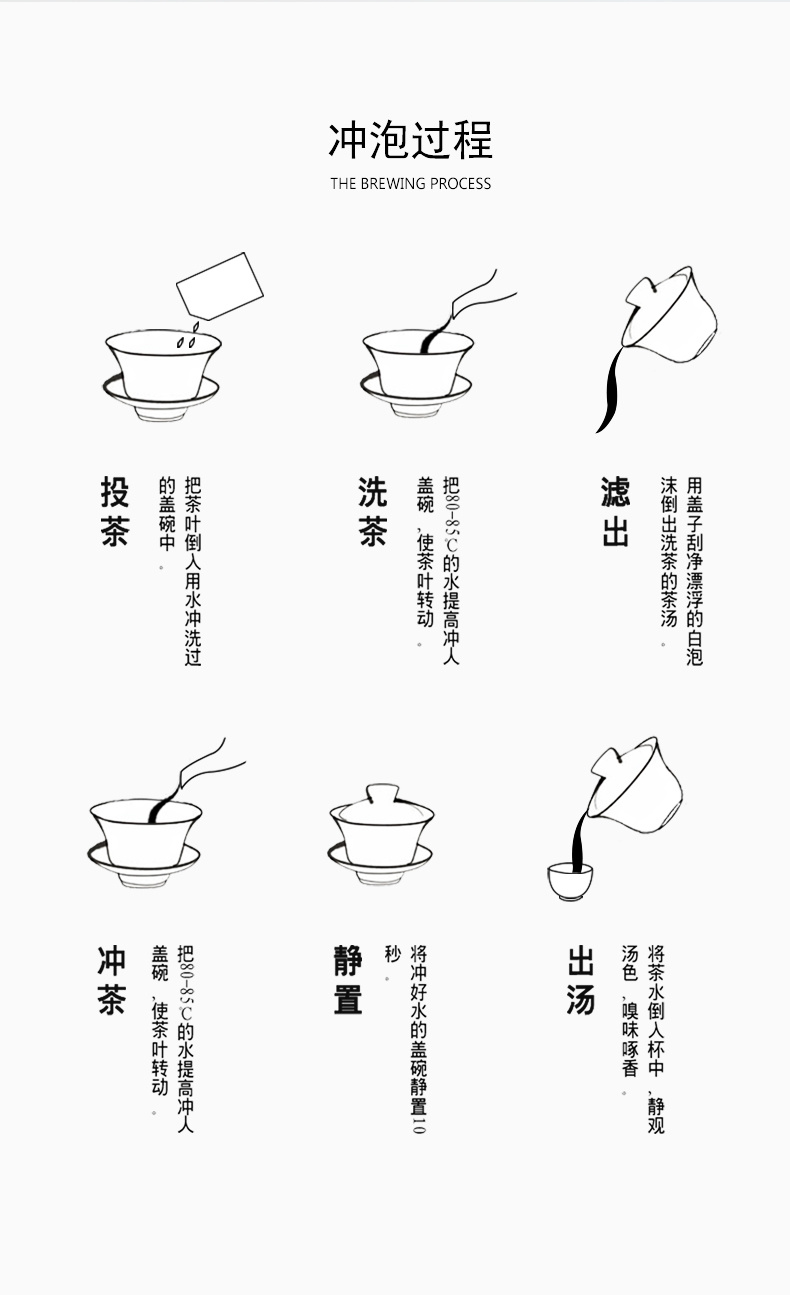 冲泡过程

THE BREWING PROCESS

投茶

把茶叶倒入用水冲洗过的盖碗中。

洗茶

把80-85℃的水提高冲人盖碗，使茶叶转动。

滤出

用盖子刮净漂浮的白泡沫倒出洗茶的茶汤。

冲茶

把80-85℃的水提高冲人盖碗，使茶叶转动。

静置

将冲好水的盖碗静置10秒。

出汤

将茶水倒入杯中，静观汤色，嗅味啄香。