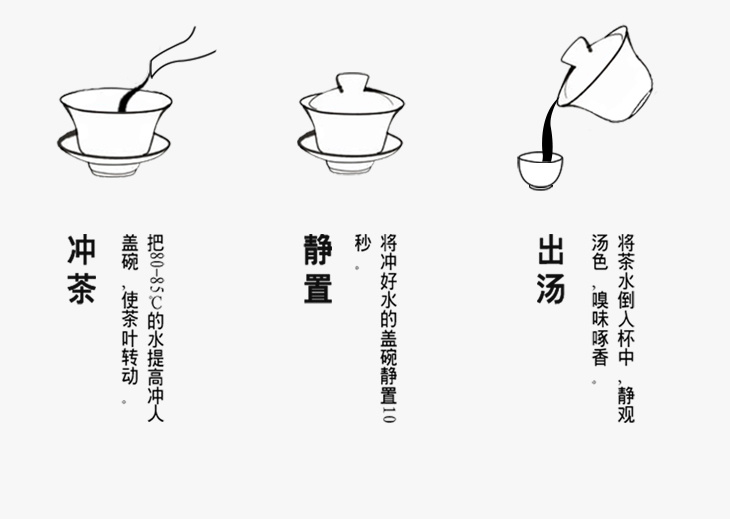 冲茶

把80-85℃的水提高冲人盖碗，使茶叶转动。

静置

将冲好水的盖碗静置10秒。

出汤

将茶水倒人杯中，静观汤色，嗅味啄香。