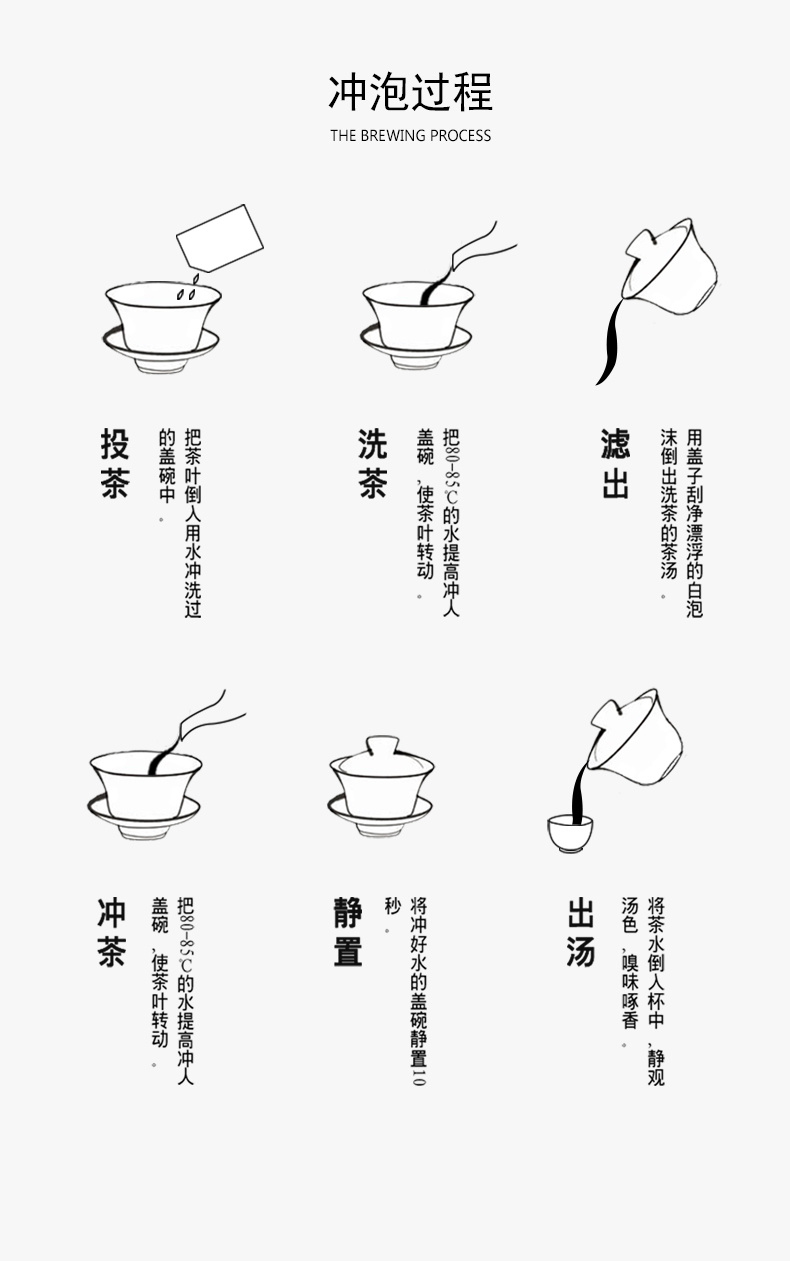 冲泡过程
THE BREWING PROCESS

投茶
把茶叶倒入用水冲洗过的盖碗中。

洗茶
把80-85℃的水提高冲入盖碗，使茶叶转动。

滤出
用盖子刮净漂浮的白泡沫倒出洗茶的茶汤。

冲茶
把80-85℃的水提高冲入盖碗，使茶叶转动。

静置
将冲好水的盖碗静置10秒。

出汤
将茶水倒入杯中，静观汤色，嗅味啄香。