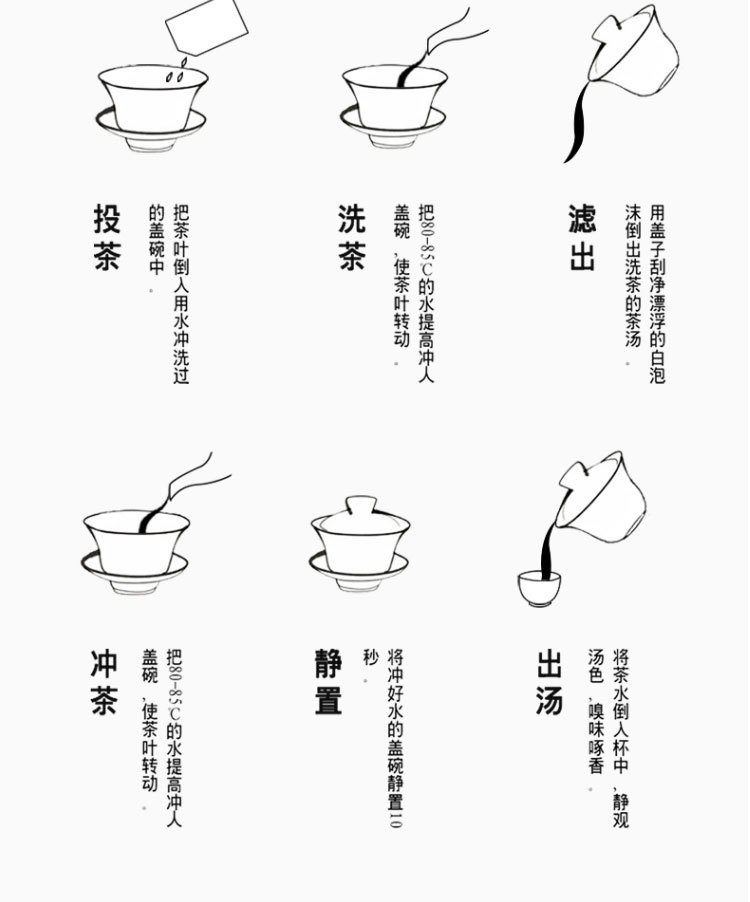 投茶

把茶叶倒入用水冲洗过的盖碗中。

洗茶

把80-85℃的水提高冲人盖碗，使茶叶转动。

滤出

用盖子刮净漂浮的白泡沫倒出洗茶的茶汤。

冲茶

把80-85℃的水提高冲人盖碗，使茶叶转动。

静置

将冲好水的盖碗静置10秒。

出汤

将茶水倒人杯中，静观汤色，嗅味啄香。