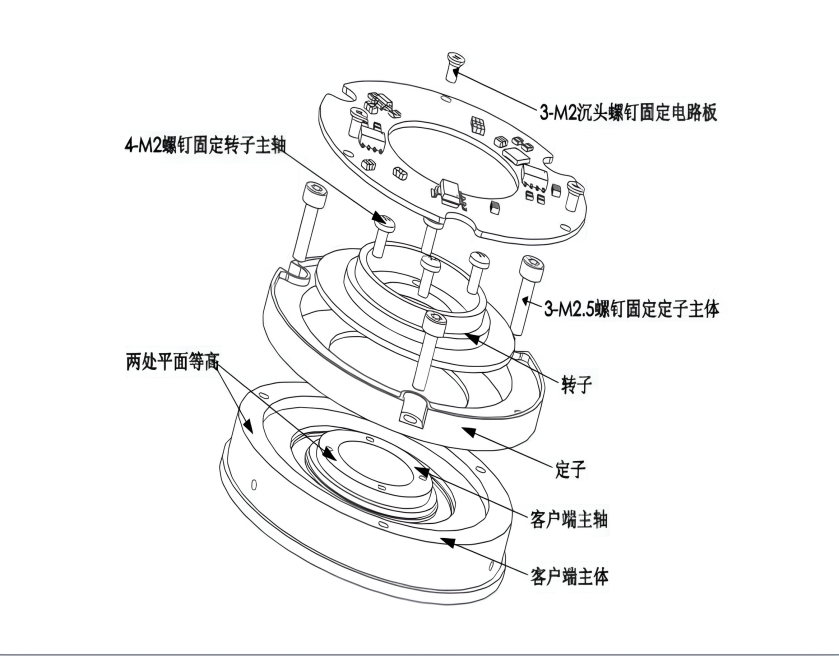 3-M2沉头螺钉固定电路板

4-M2螺钉固定转子主轴

3-M2.5螺钉固定定子主体

两处平面等高

转子

定子

客户端主轴

客户端主体