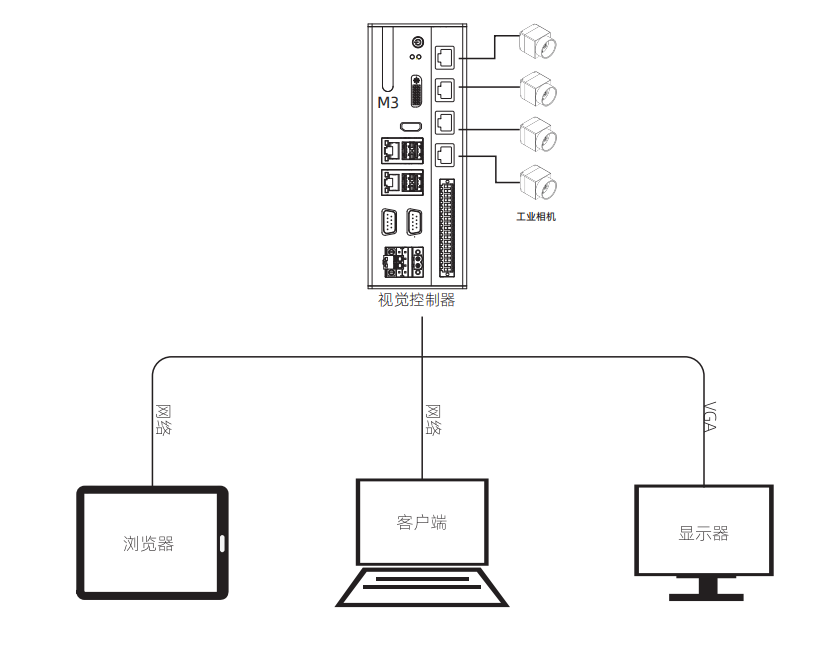 M3

工业相机

视觉控制器

网络

网络

VGA

浏览器

客户端

显示器