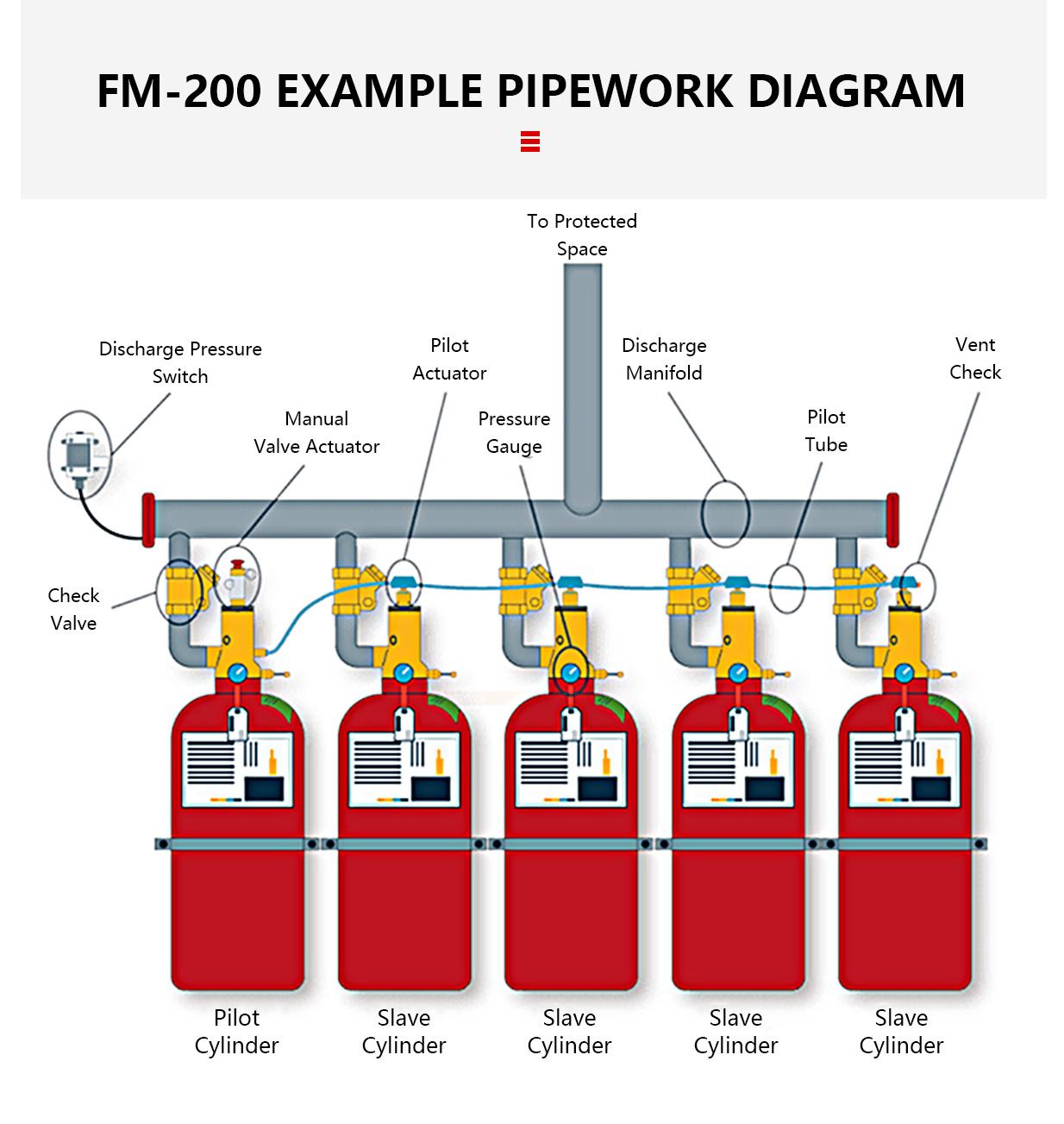 FM-200 EXAMPLE PIPEWORK DIAGRAM

To Protected Space

Discharge Pressure Switch

Pilot Actuator

Discharge Manifold

Vent Check

Manual Valve Actuator

Pressure Gauge

Pilot Tube

Check Valve

Pilot Cylinder

Slave Cylinder

Slave Cylinder

Slave Cylinder

Slave Cylinder