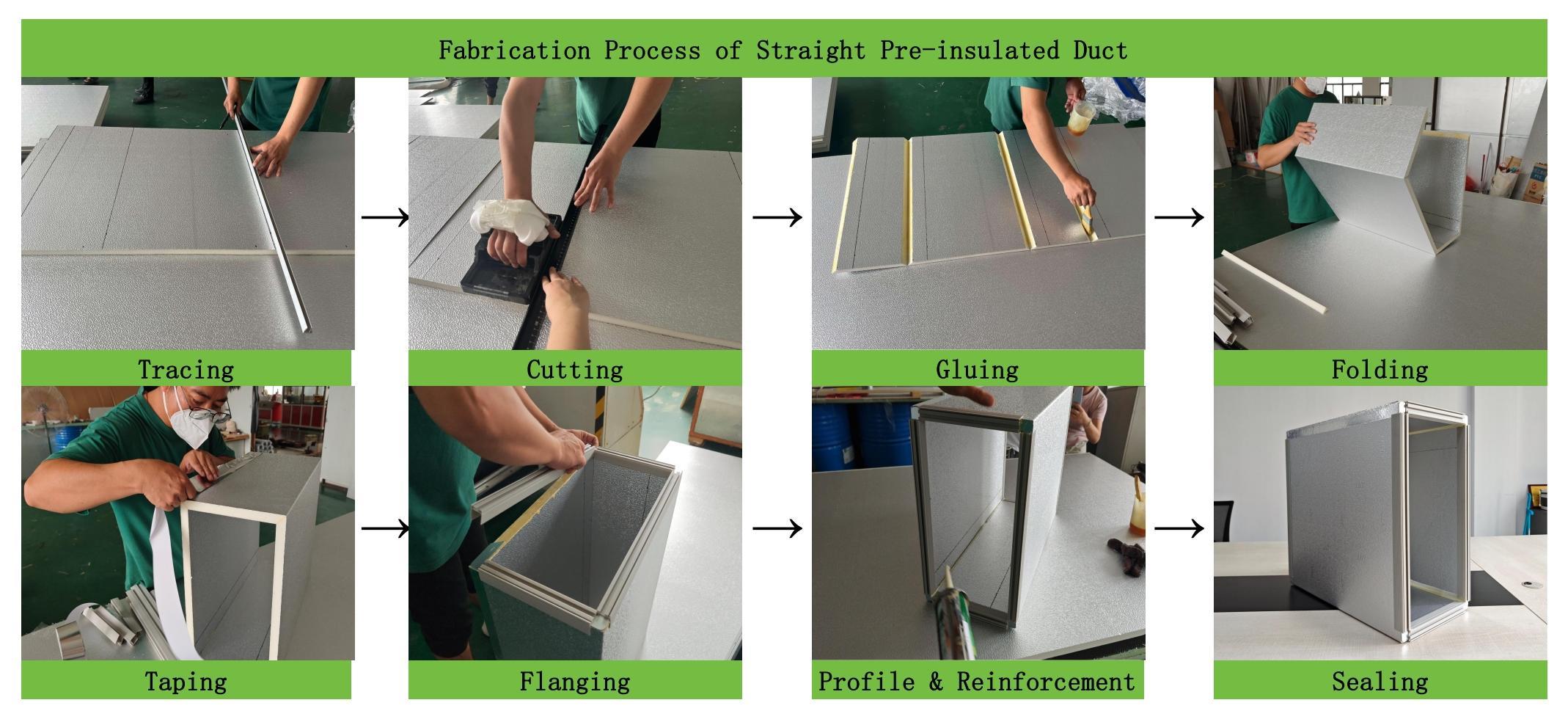 Fabrication Process of Straight Pre-insulated Duct

Tracing → Cutting → Gluing → Folding

Taping → Flanging → Profile & Reinforcement → Sealing