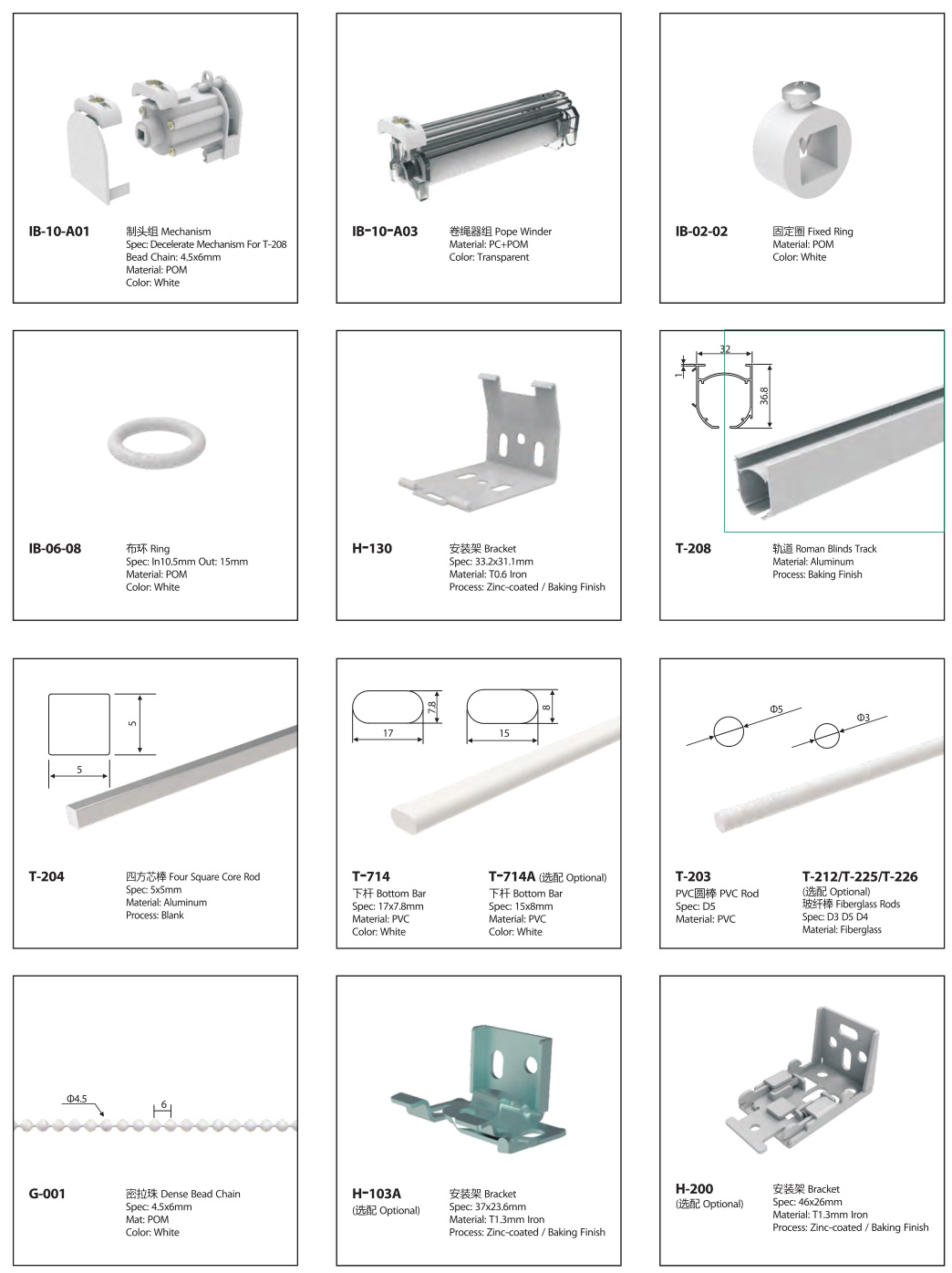 IB-10-A01
制头组 Mechanism
Spec: Decelerate Mechanism For T-208
Bead Chain: 4.5x6mm
Material: POM
Color: White

IB-10-A03
卷绳器组 Pope Winder
Material: PC+POM
Color: Transparent

IB-02-02
固定圈 Fixed Ring
Material: POM
Color: White

IB-06-08
布环 Ring
Spec: In10.5mm Out: 15mm
Material: POM
Color: White

H-130
安装架 Bracket
Spec: 33.2x31.1mm
Material: T0.6 Iron
Process: Zinc-coated / Baking Finish

32
1
36.8

T-208
轨道 Roman Blinds Track
Material: Aluminum
Process: Baking Finish

5
5

T-204
四方芯棒 Four Square Core Rod
Spec: 5x5mm
Material: Aluminum
Process: Blank

7.8
17
8
15

T-714
下杆 Bottom Bar
Spec: 17x7.8mm
Material: PVC
Color: White

T-714A (选配 Optional)
下杆 Bottom Bar
Spec: 15x8mm
Material: PVC
Color: White

Φ5
Φ3

T-203
PVC圆棒 PVC Rod
Spec: D5
Material: PVC

T-212/T-225/T-226
(选配 Optional)
玻纤棒 Fiberglass Rods
Spec: D3 D5 D4
Material: Fiberglass

Φ4.5
6

G-001
密拉珠 Dense Bead Chain
Spec: 4.5x6mm
Mat: POM
Color: White

H-103A
(选配 Optional)
安装架 Bracket
Spec: 37x23.6mm
Material: T1.3mm Iron
Process: Zinc-coated / Baking Finish

H-200
(选配 Optional)
安装架 Bracket
Spec: 46x26mm
Material: T1.3mm Iron
Process: Zinc-coated / Baking Finish