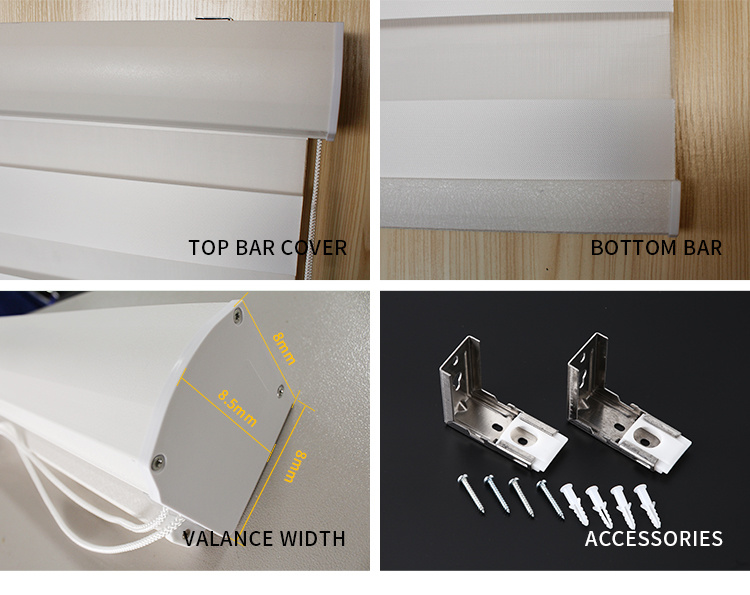 TOP BAR COVER

BOTTOM BAR

8mm

8.5mm

8mm

VALANCE WIDTH

ACCESSORIES