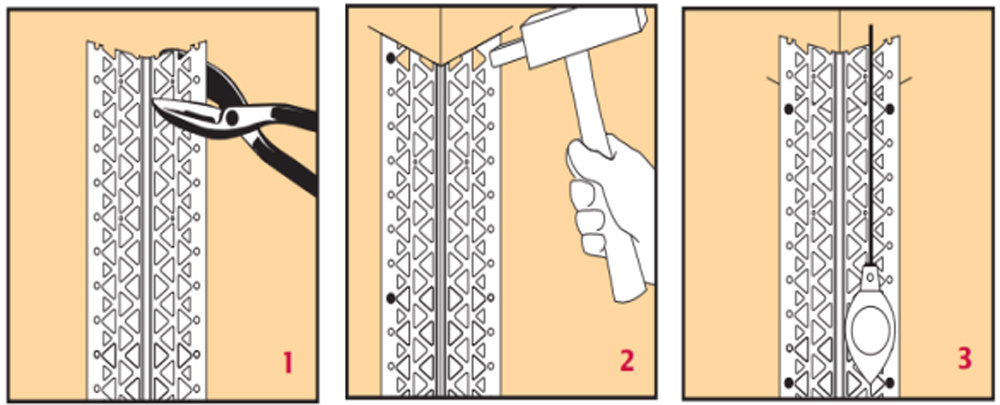 1

2

3