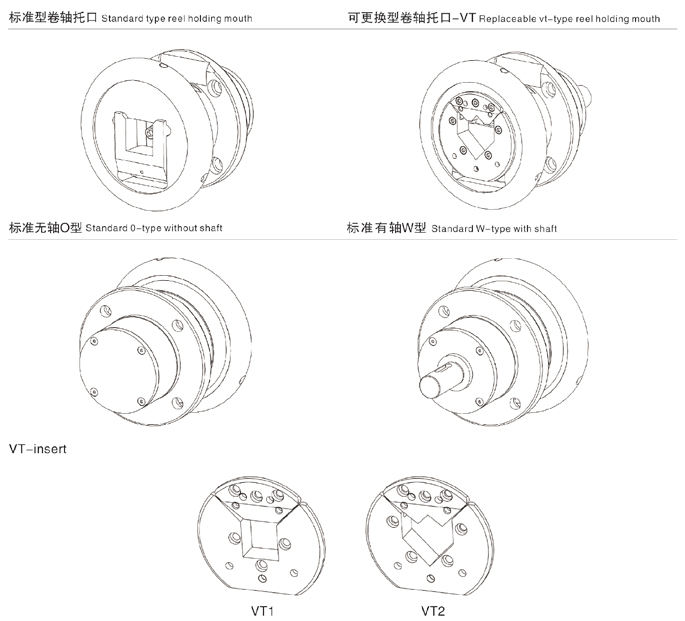 标准型卷轴托口 Standard type reel holding mouth

可更换型卷轴托口-VT Replaceable vt-type reel holding mouth

标准无轴O型 Standard 0-type without shaft

标准有轴W型 Standard W-type with shaft

VT-insert

VT1

VT2