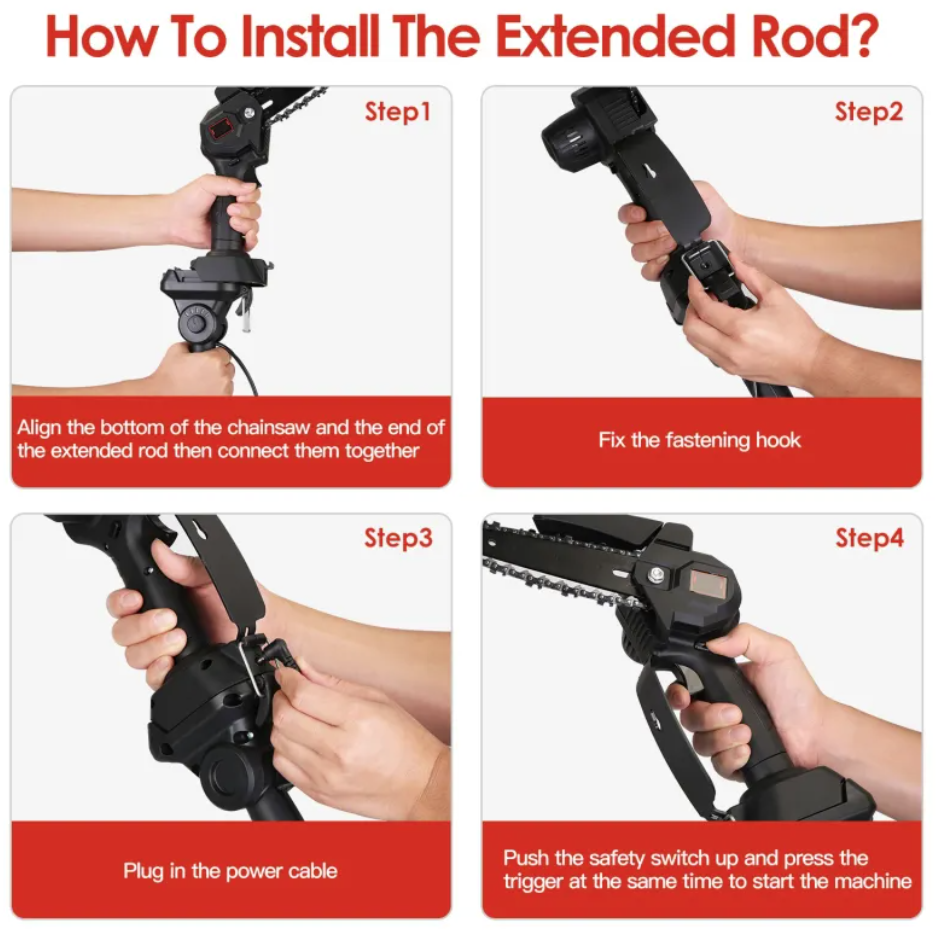 How To Install The Extended Rod?

Step1

Align the bottom of the chainsaw and the end of the extended rod then connect them together

Step2

Fix the fastening hook

Step3

Plug in the power cable

Step4

Push the safety switch up and press the trigger at the same time to start the machine