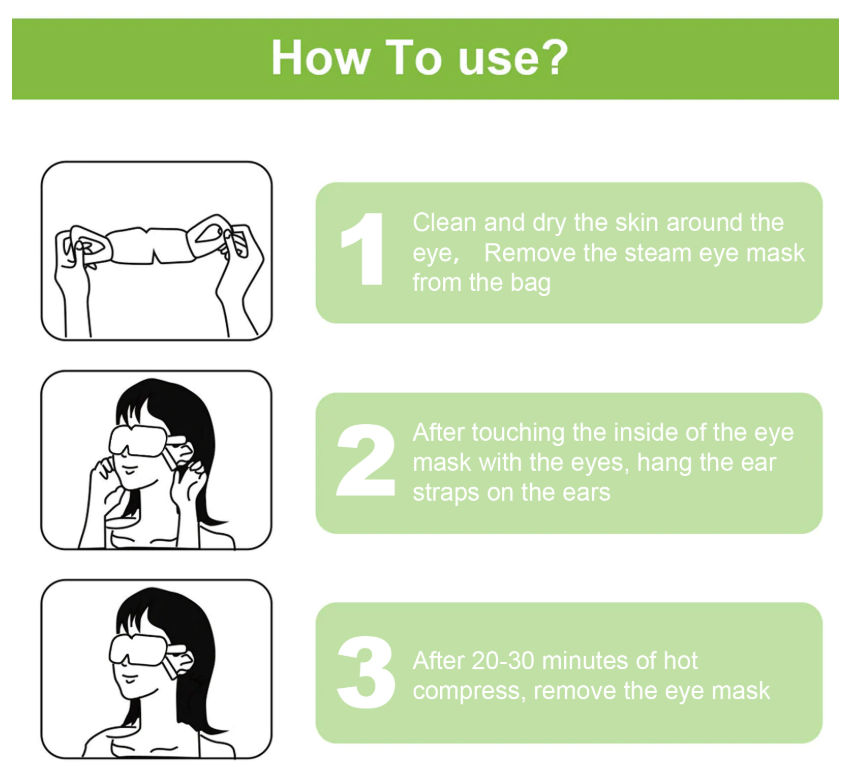 How To use?

1 Clean and dry the skin around the eye， Remove the steam eye mask from the bag

2 After touching the inside of the eye mask with the eyes, hang the ear straps on the ears

3 After 20-30 minutes of hot compress, remove the eye mask