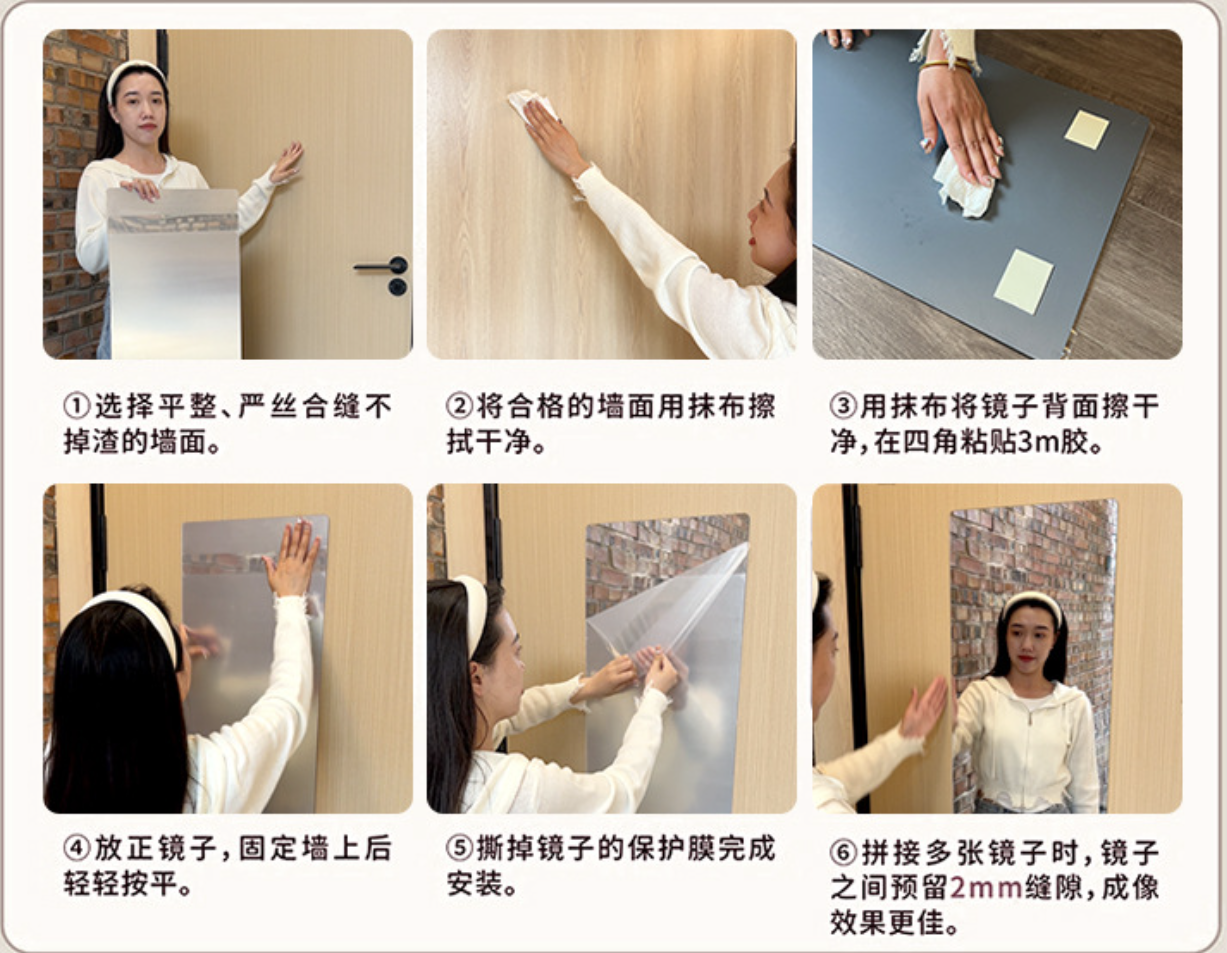 ①选择平整、严丝合缝不掉渣的墙面。

②将合格的墙面用抹布擦拭干净。

③用抹布将镜子背面擦干净，在四角粘贴3m胶。

④放正镜子，固定墙上后轻轻按平。

⑤撕掉镜子的保护膜完成安装。

⑥拼接多张镜子时，镜子之间预留2mm缝隙，成像效果更佳。