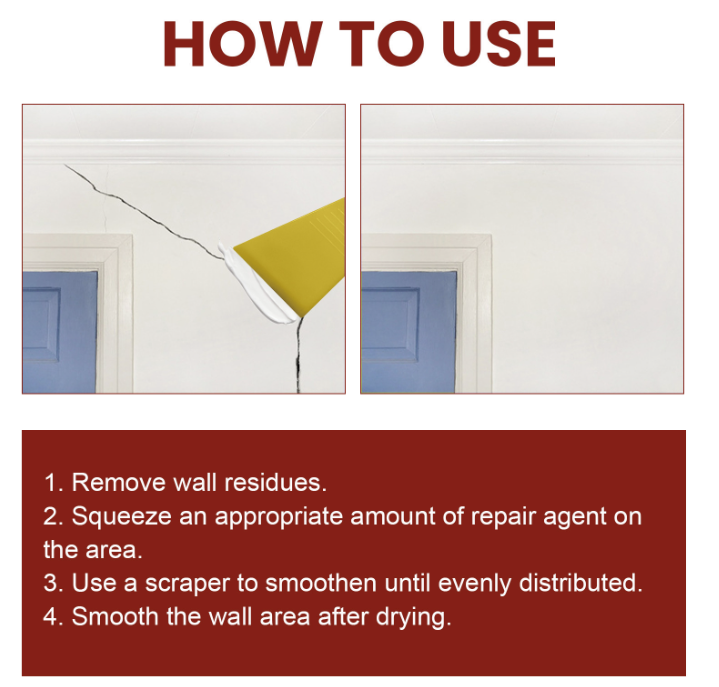 HOW TO USE

1. Remove wall residues.
2. Squeeze an appropriate amount of repair agent on the area.
3. Use a scraper to smoothen until evenly distributed.
4. Smooth the wall area after drying.