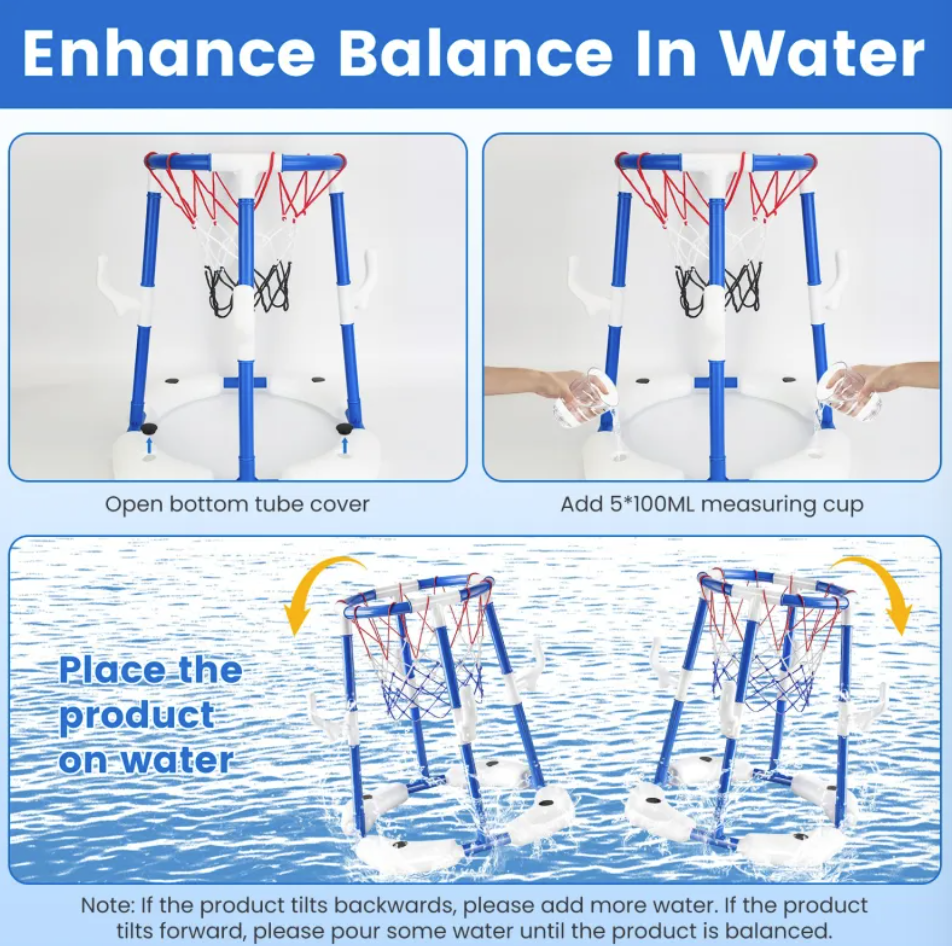 Enhance Balance In Water

Open bottom tube cover

Add 5*100ML measuring cup

Place the product on water

Note: If the product tilts backwards, please add more water. If the product tilts forward, please pour some water until the product is balanced.