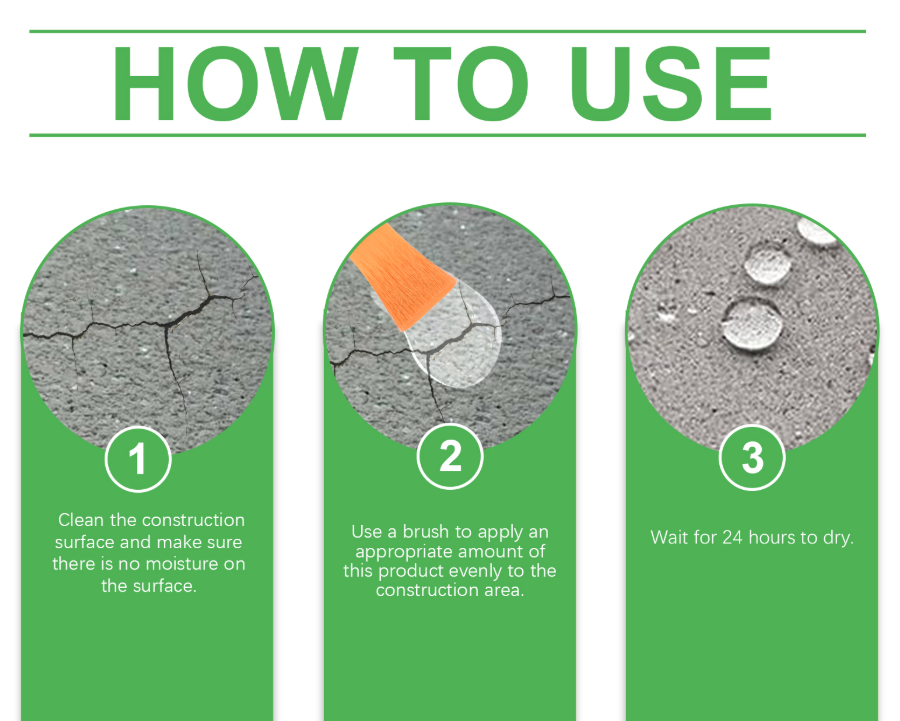 HOW TO USE

1

Clean the construction surface and make sure there is no moisture on the surface.

2

Use a brush to apply an appropriate amount of this product evenly to the construction area.

3

Wait for 24 hours to dry.