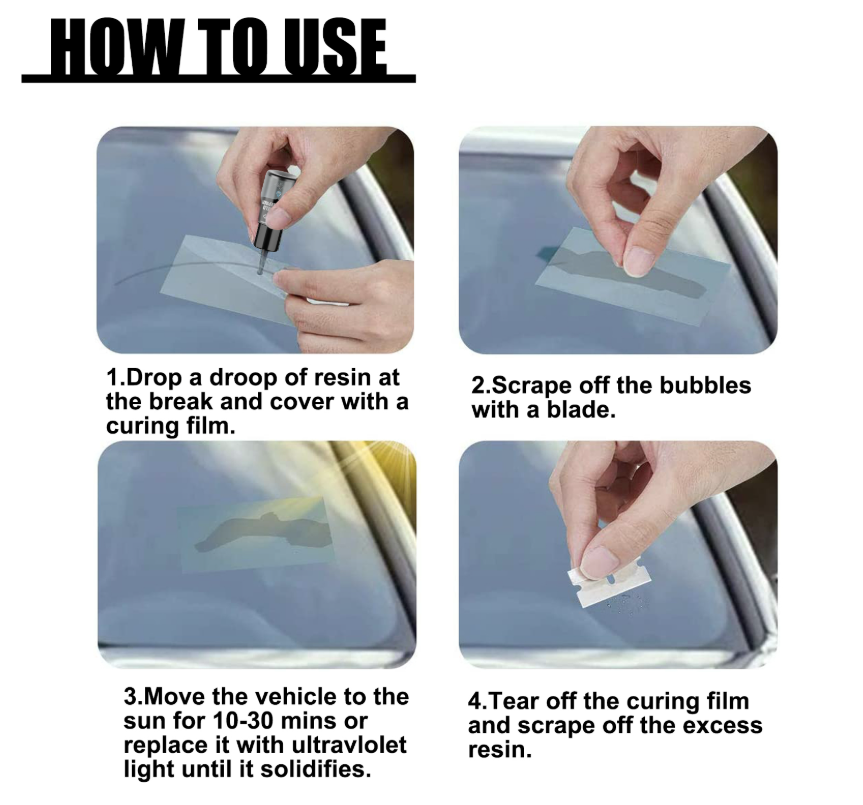 HOW TO USE

1.Drop a droop of resin at the break and cover with a curing film.

2.Scrape off the bubbles with a blade.

3.Move the vehicle to the sun for 10-30 mins or replace it with ultravlolet light until it solidifies.

4.Tear off the curing film and scrape off the excess resin.