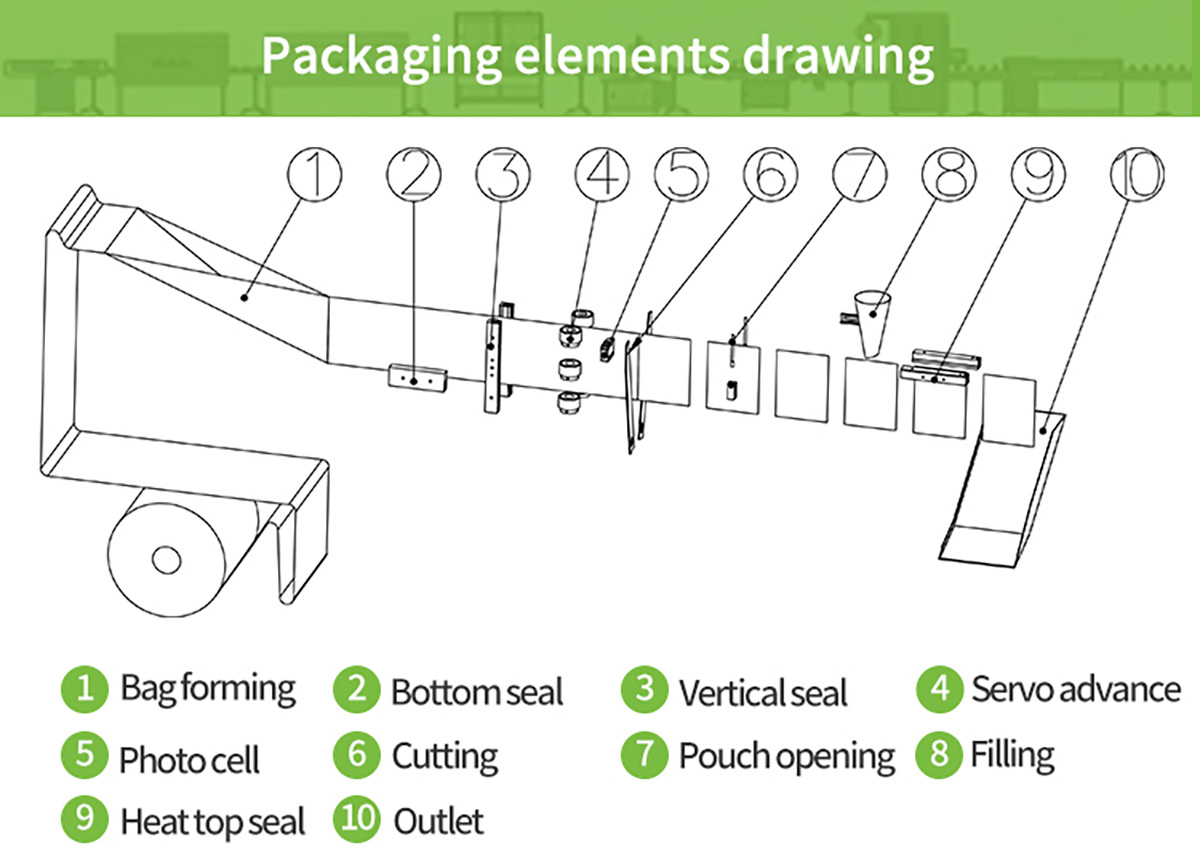 Packaging elements drawing

1 2 3 4 5 6 7 8 9 10

1 Bag forming
2 Bottom seal
3 Vertical seal
4 Servo advance
5 Photo cell
6 Cutting
7 Pouch opening
8 Filling
9 Heat top seal
10 Outlet