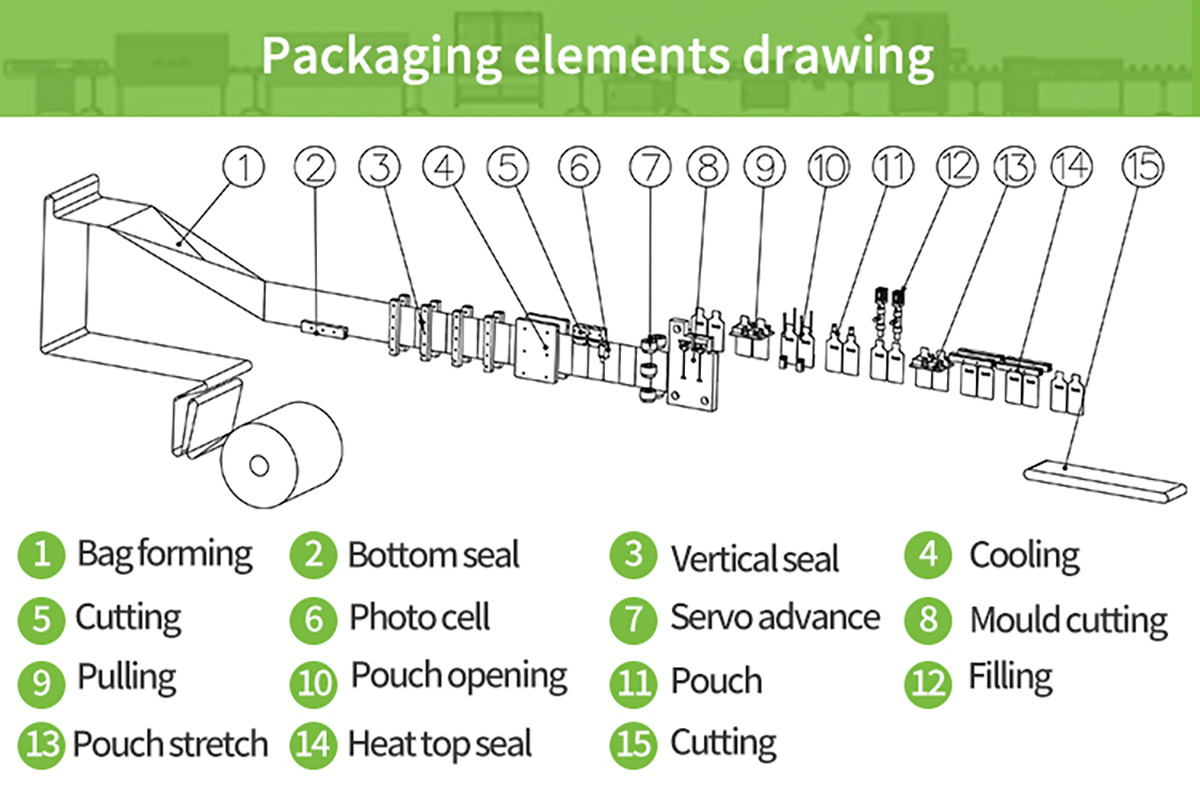 Packaging elements drawing

1 2 3 4 5 6 7 8 9 10 11 12 13 14 15

1 Bag forming
2 Bottom seal
3 Vertical seal
4 Cooling
5 Cutting
6 Photo cell
7 Servo advance
8 Mould cutting
9 Pulling
10 Pouch opening
11 Pouch
12 Filling
13 Pouch stretch
14 Heat top seal
15 Cutting