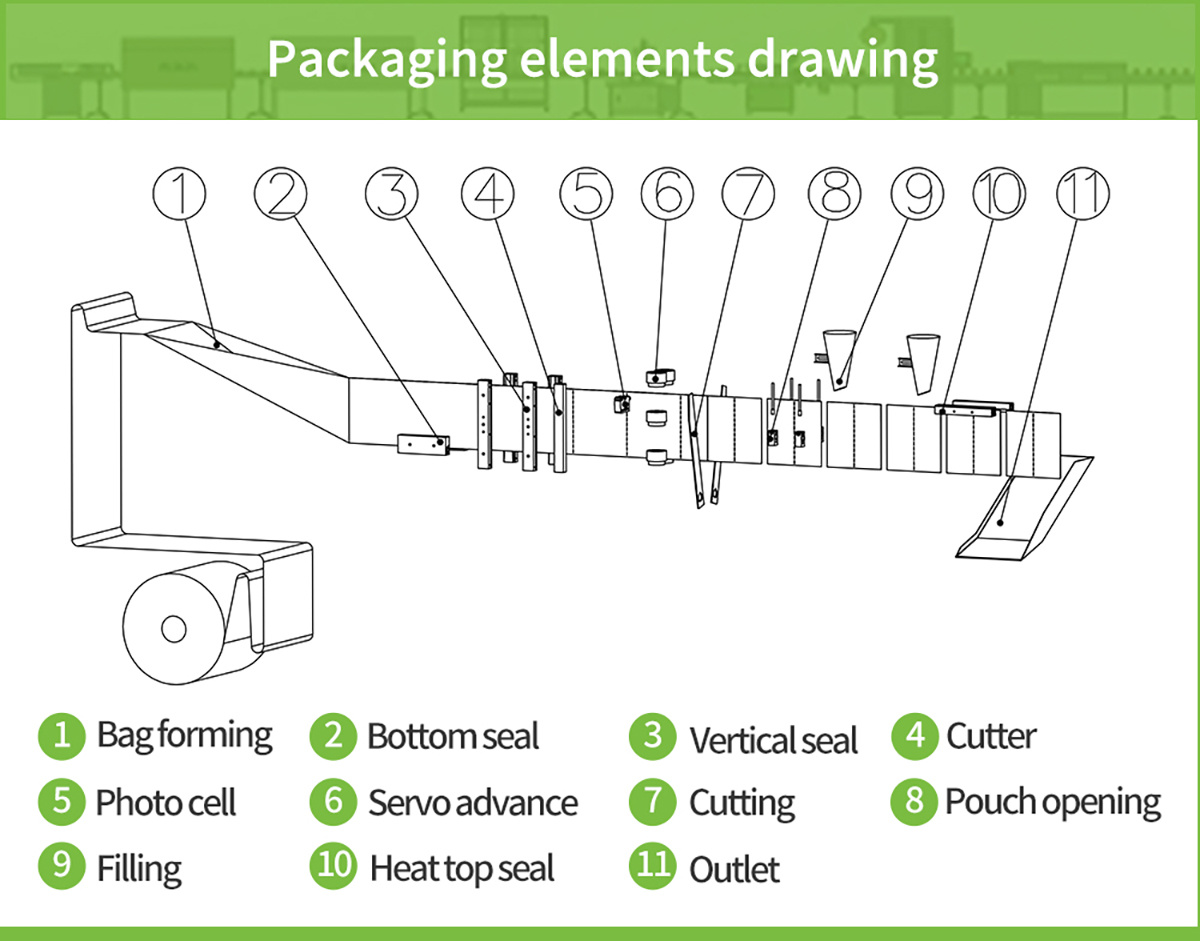 Packaging elements drawing

1 2 3 4 5 6 7 8 9 10 11

1 Bag forming
2 Bottom seal
3 Vertical seal
4 Cutter
5 Photo cell
6 Servo advance
7 Cutting
8 Pouch opening
9 Filling
10 Heat top seal
11 Outlet