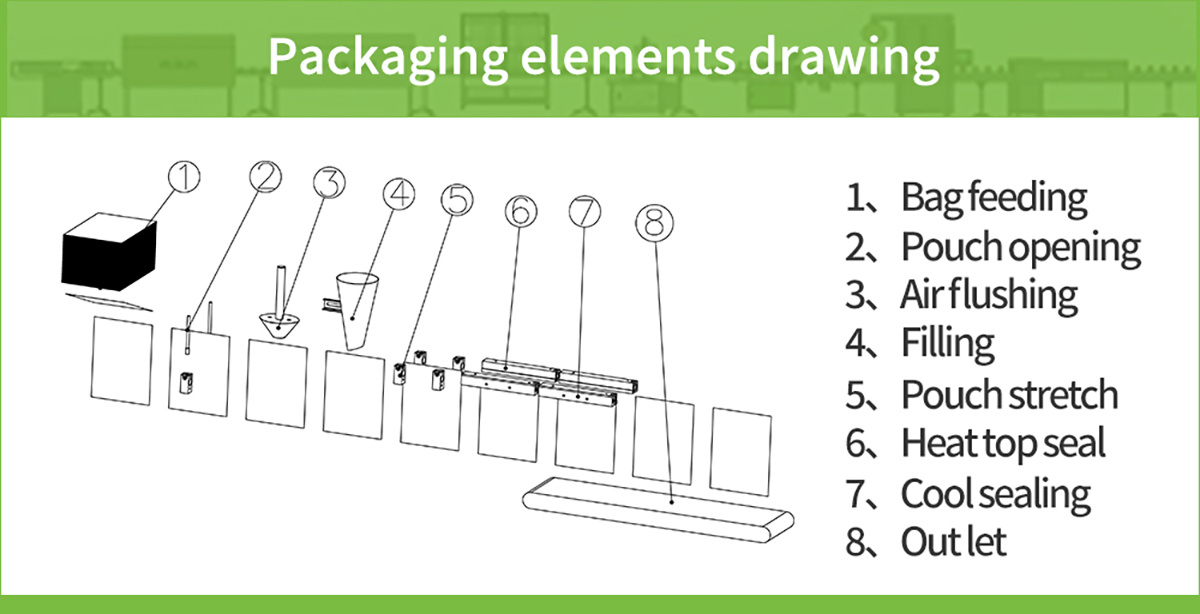 Packaging elements drawing

1
2
3
4
5
6
7
8

1、Bag feeding
2、Pouch opening
3、Air flushing
4、Filling
5、Pouch stretch
6、Heat top seal
7、Cool sealing
8、Out let