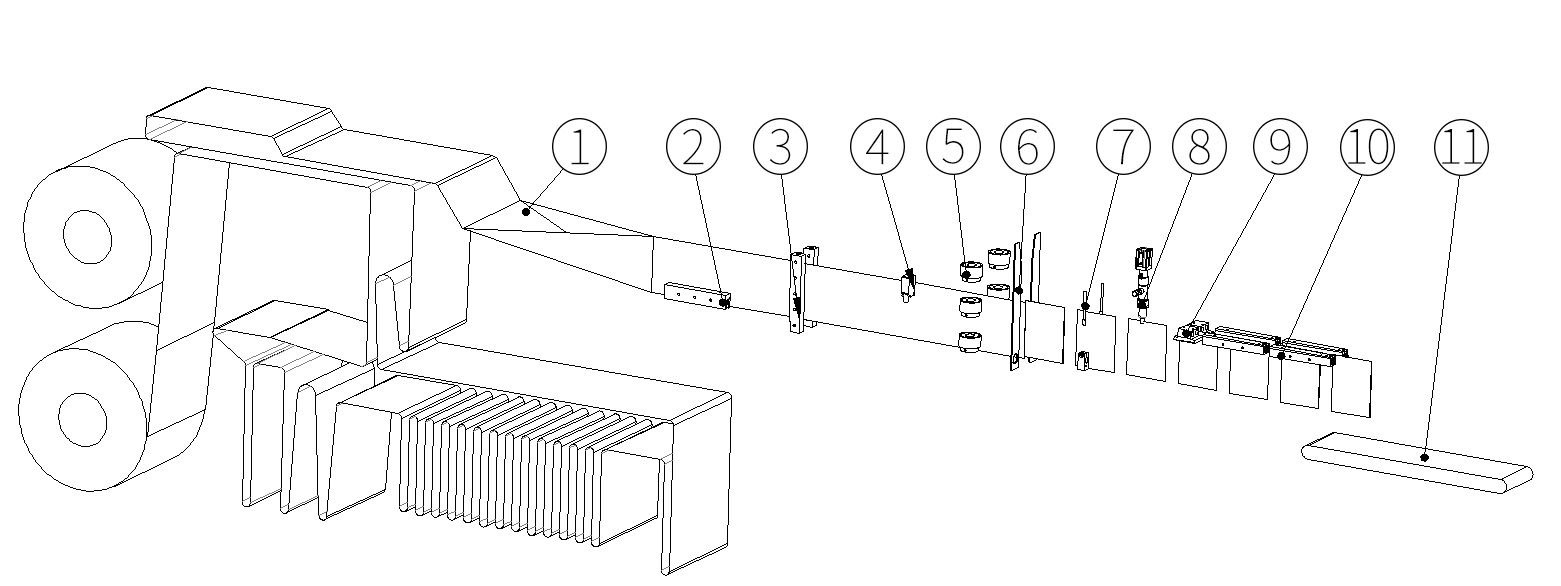 1
2
3
4
5
6
7
8
9
10
11