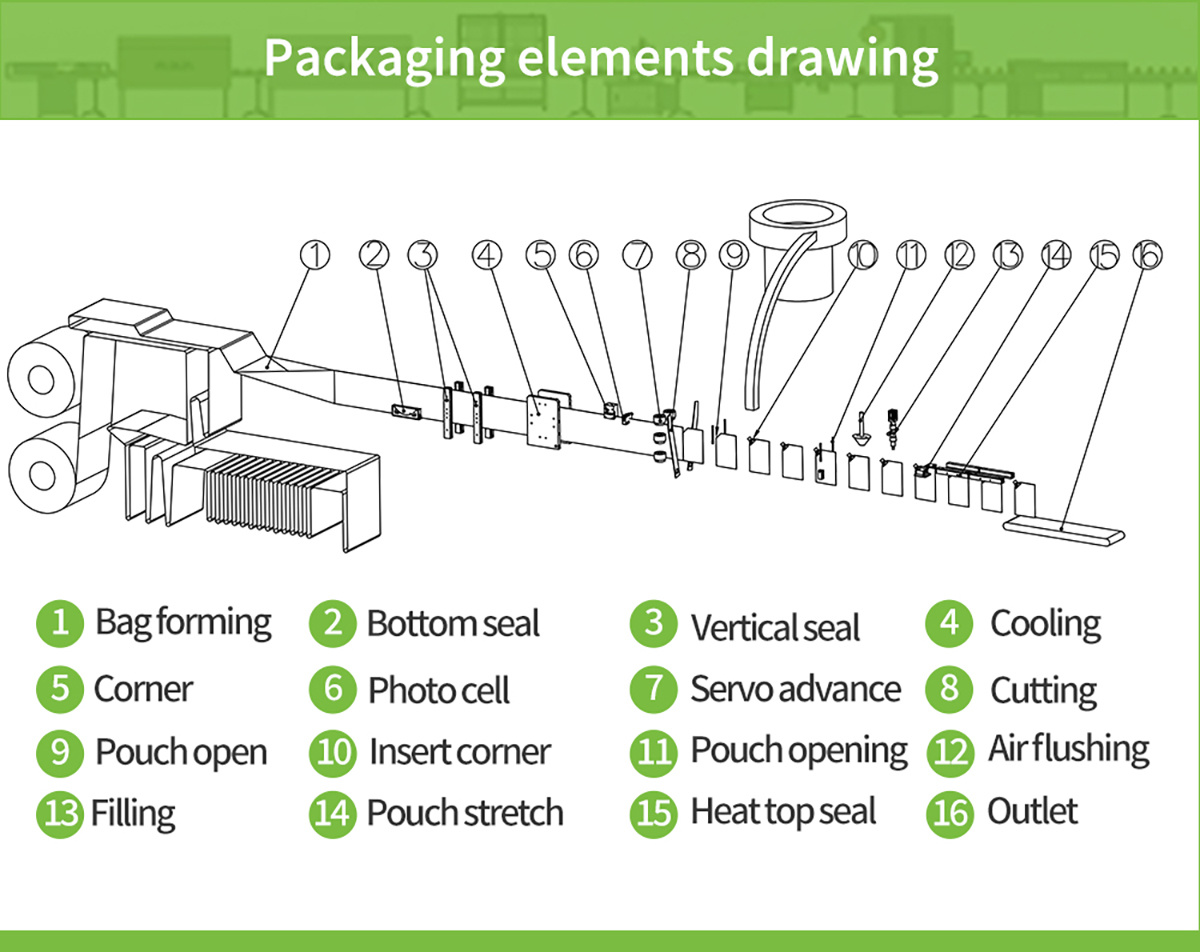 Packaging elements drawing

1 2 3 4 5 6 7 8 9 10 11 12 13 14 15 16

1 Bag forming
2 Bottom seal
3 Vertical seal
4 Cooling
5 Corner
6 Photo cell
7 Servo advance
8 Cutting
9 Pouch open
10 Insert corner
11 Pouch opening
12 Air flushing
13 Filling
14 Pouch stretch
15 Heat top seal
16 Outlet