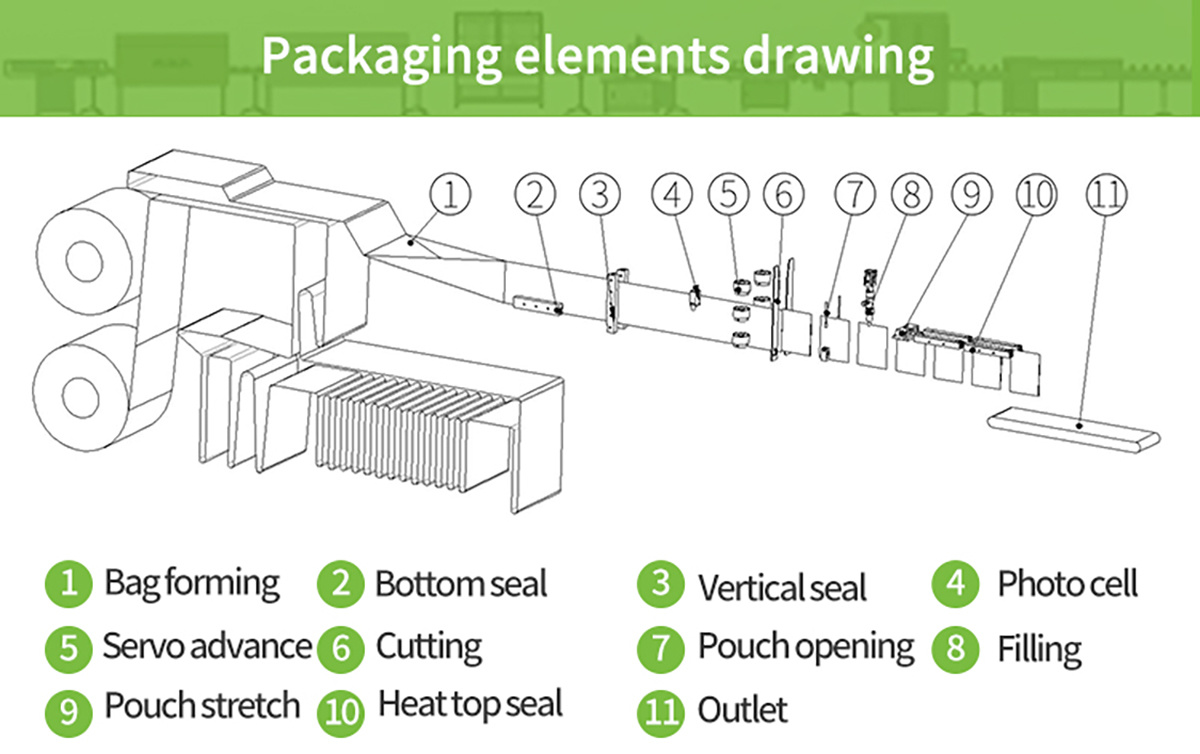 Packaging elements drawing

1 2 3 4 5 6 7 8 9 10 11

1 Bag forming
2 Bottom seal
3 Vertical seal
4 Photo cell
5 Servo advance
6 Cutting
7 Pouch opening
8 Filling
9 Pouch stretch
10 Heat top seal
11 Outlet