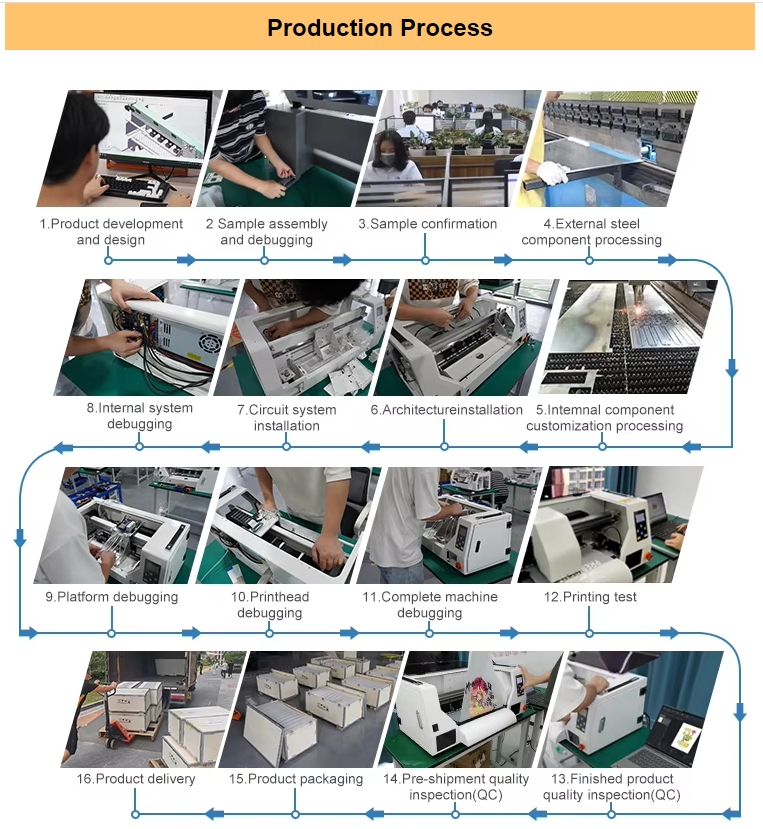 Production Process

1.Product development and design

2 Sample assembly and debugging

3.Sample confirmation

4.External steel component processing

8.Internal system debugging

7.Circuit system installation

6.Architectureinstallation

5.Intemnal component customization processing

9.Platform debugging

10.Printhead debugging

11.Complete machine debugging

12.Printing test

16.Product delivery

15.Product packaging

14.Pre-shipment quality inspection(QC)

13.Finished product quality inspection(QC)