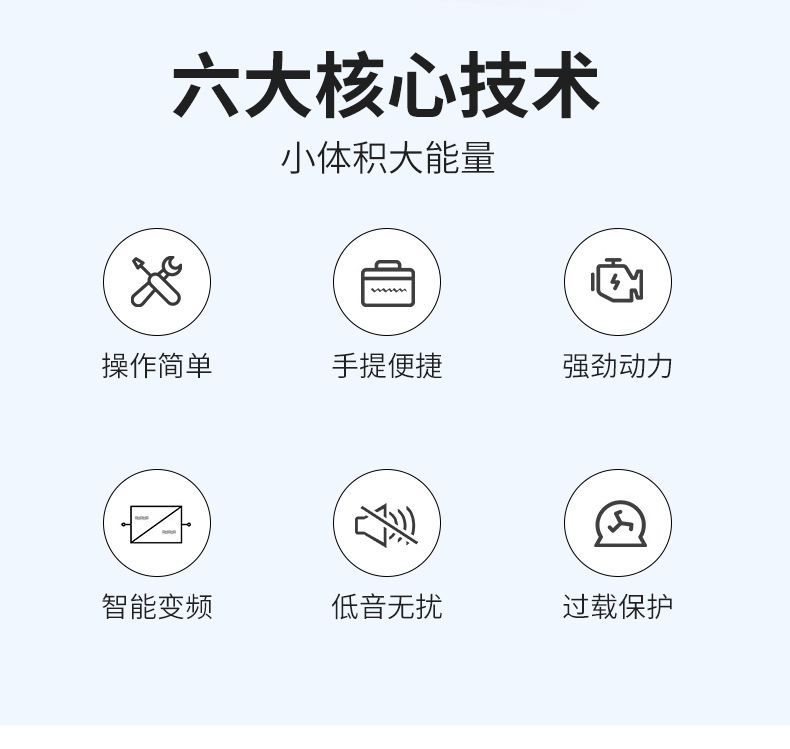 六大核心技术

小体积大能量

操作简单

手提便捷

强劲动力

智能变频

低音无扰

过载保护