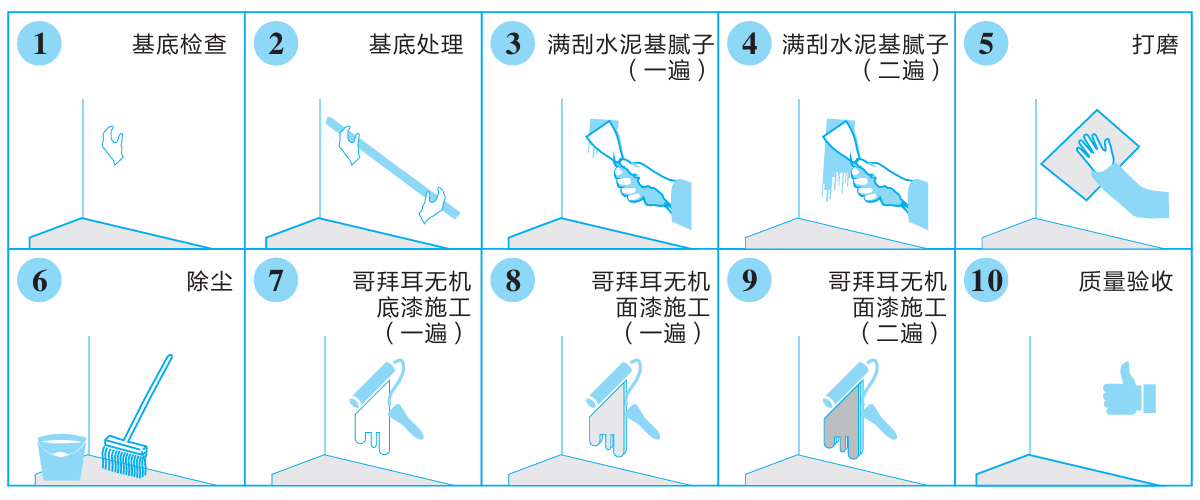 1 基底检查

2 基底处理

3 满刮水泥基腻子（一遍）

4 满刮水泥基腻子（二遍）

5 打磨

6 除尘

7 哥拜耳无机底漆施工（一遍）

8 哥拜耳无机面漆施工（一遍）

9 哥拜耳无机面漆施工（二遍）

10 质量验收