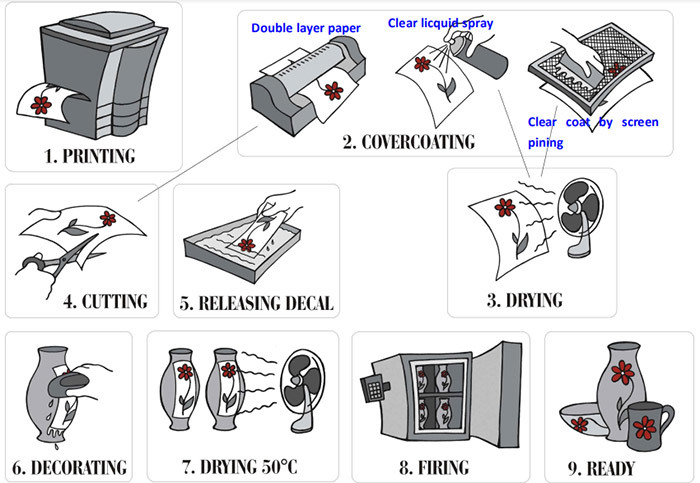 1. PRINTING

Double layer paper

Clear licquid spray

Clear coat by screen pining

2. COVERCOATING

3. DRYING

4. CUTTING

5. RELEASING DECAL

6. DECORATING

7. DRYING 50°C

8. FIRING

9. READY