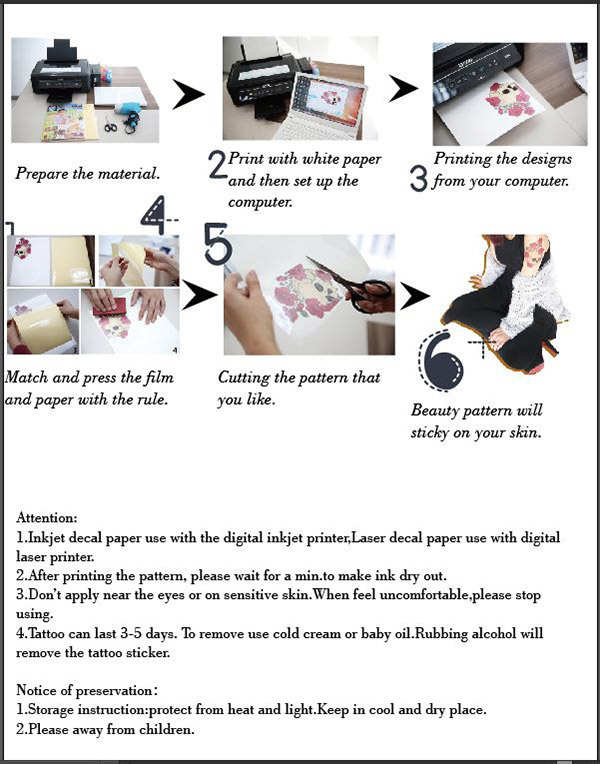 Prepare the material.

2 Print with white paper and then set up the computer.

3 Printing the designs from your computer.

4

Match and press the film and paper with the rule.

5

Cutting the pattern that you like.

6

Beauty pattern will sticky on your skin.

Attention:
1.Inkjet decal paper use with the digital inkjet printer,Laser decal paper use with digital laser printer.
2.After printing the pattern, please wait for a min.to make ink dry out.
3.Don't apply near the eyes or on sensitive skin.When feel uncomfortable,please stop using.
4.Tattoo can last 3-5 days. To remove use cold cream or baby oil.Rubbing alcohol will remove the tattoo sticker.

Notice of preservation:
1.Storage instruction:protect from heat and light.Keep in cool and dry place.
2.Please away from children.