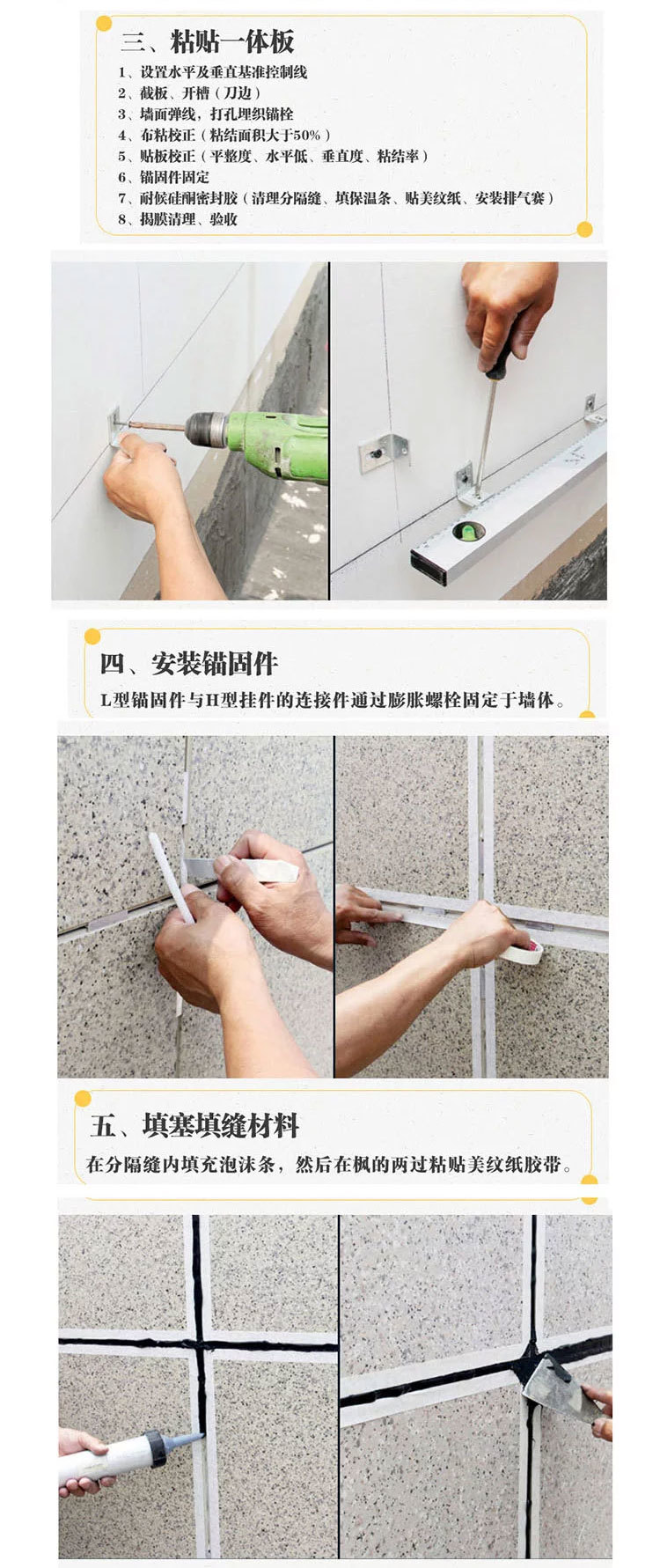 三、粘贴一体板

1、设置水平及垂直基准控制线
2、截板、开槽（刀边）
3、墙面弹线，打孔埋织锚栓
4、布粘校正（粘结面积大于50%）
5、贴板校正（平整度、水平低、垂直度、粘结率）
6、锚固件固定
7、耐候硅酮密封胶（清理分隔缝、填保温条、贴美纹纸、安装排气赛）
8、揭膜清理、验收

四、安装锚固件

L型锚固件与H型挂件的连接件通过膨胀螺栓固定于墙体。

五、填塞填缝材料

在分隔缝内填充泡沫条，然后在枫的两过粘贴美纹纸胶带。